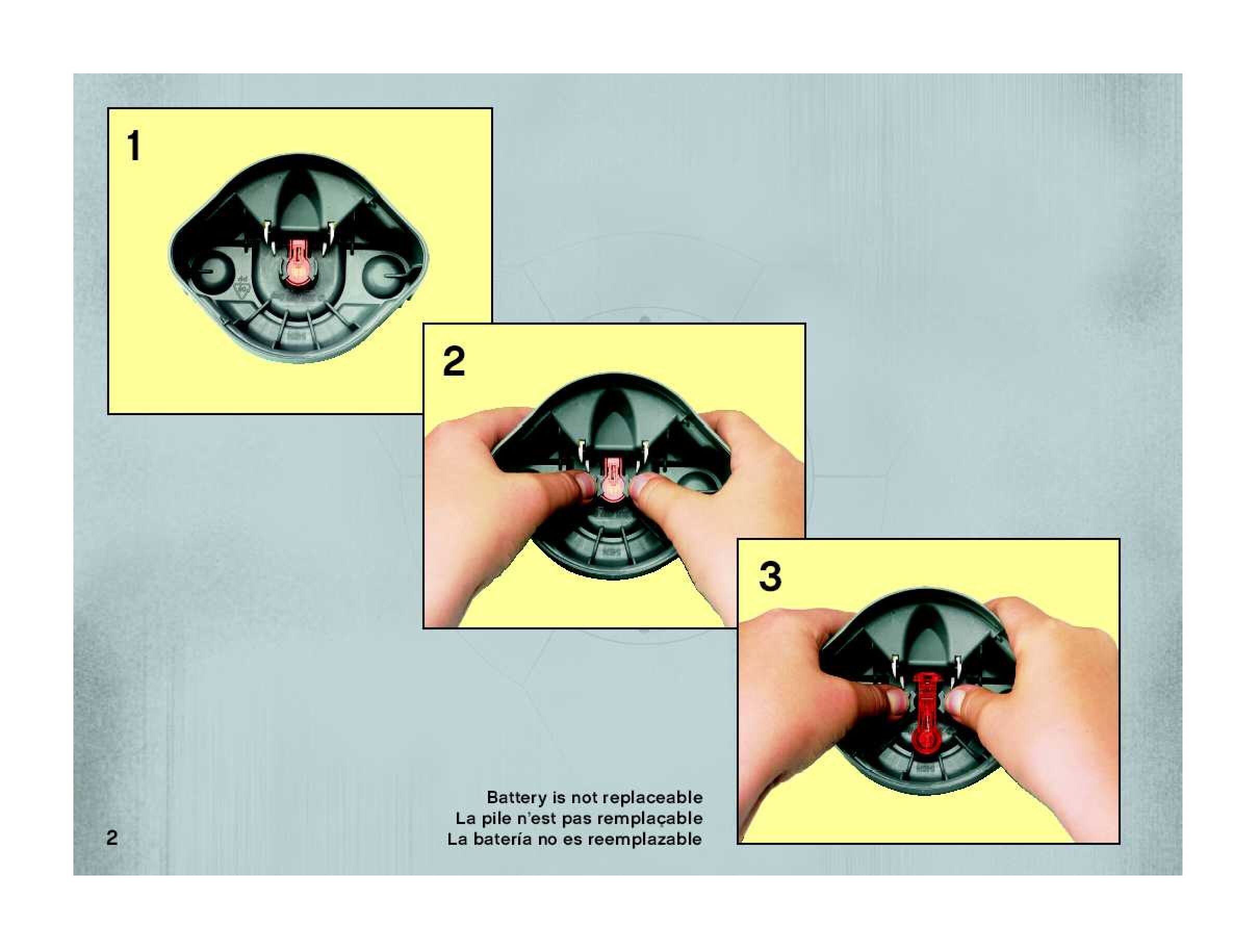 1

2

3

Battery is not replaceable
La pile n'est pas remplaçable
La batería no es reemplazable

2