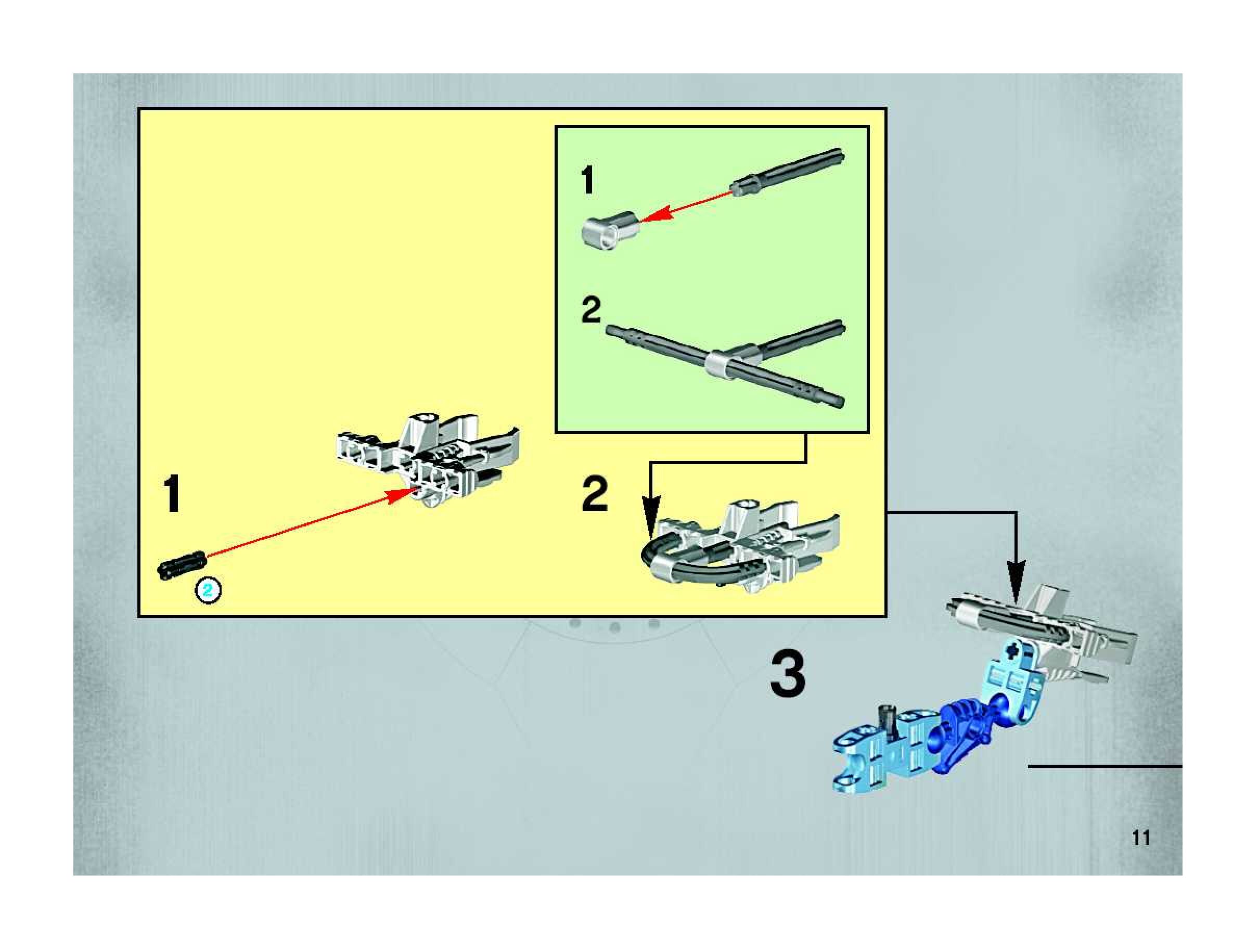 1

2

1

2

2

3

11