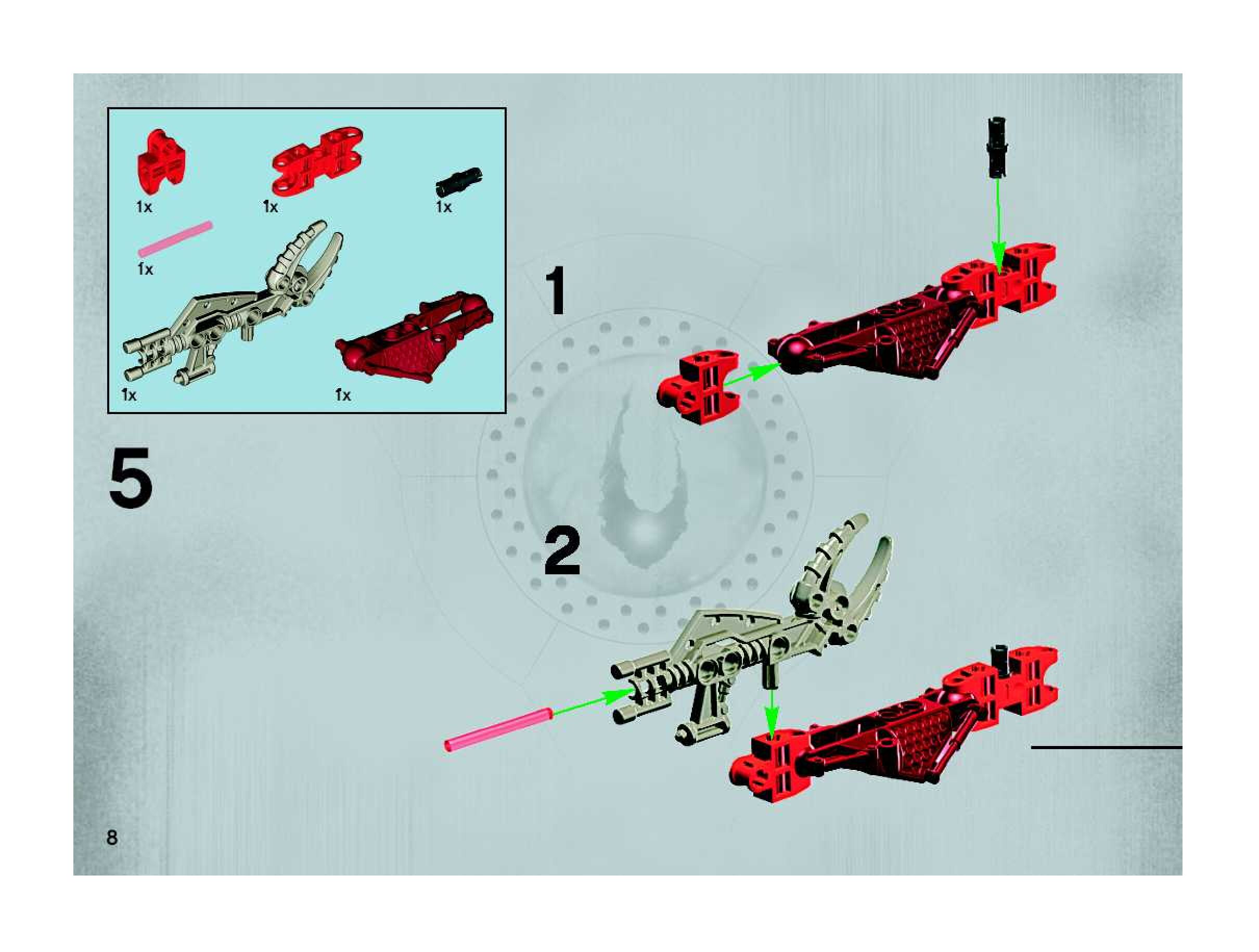 1x

1x

1x

1x

1x

1x

5

1

2

8