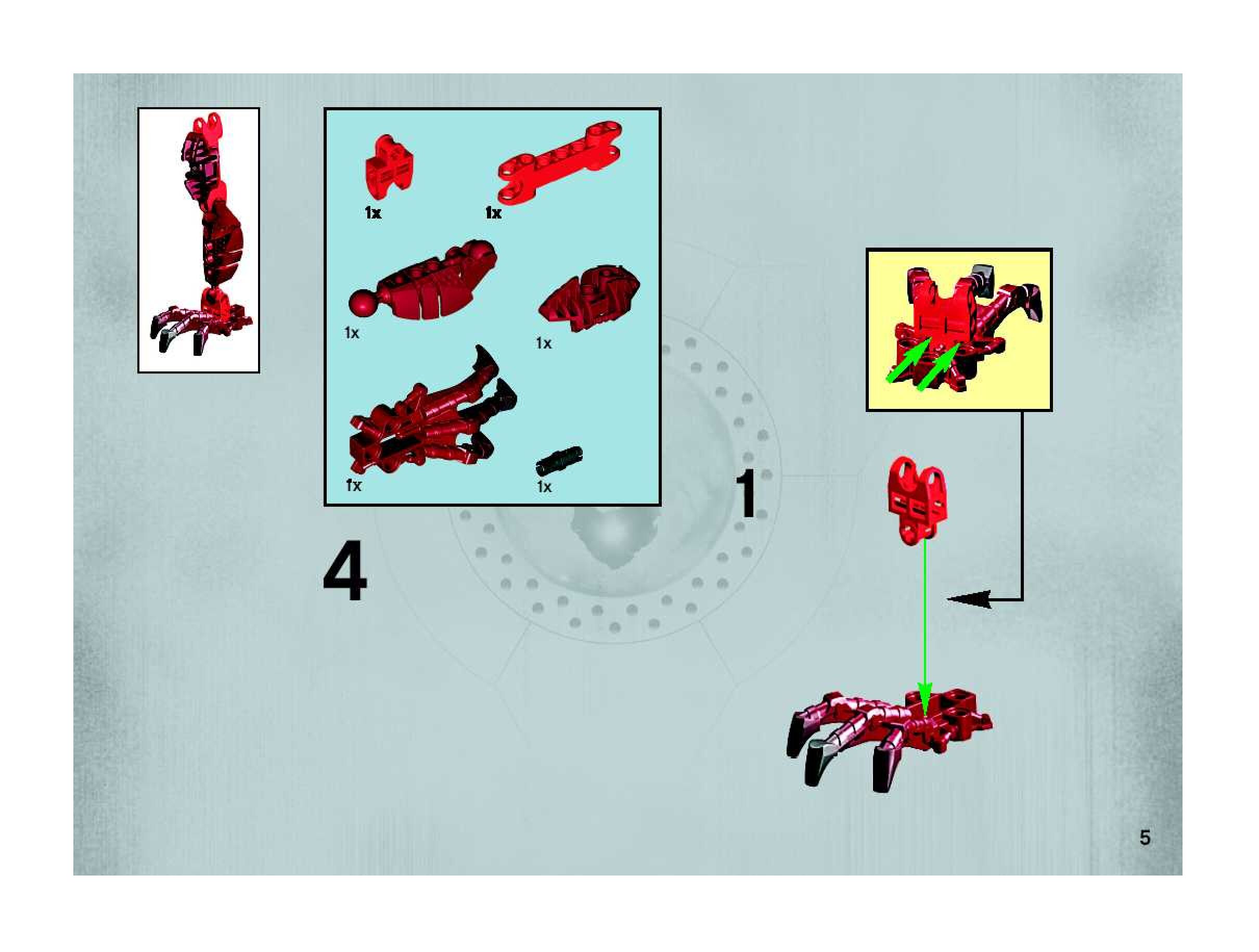 1x
1x
1x
1x
1x
1x

4

1

5