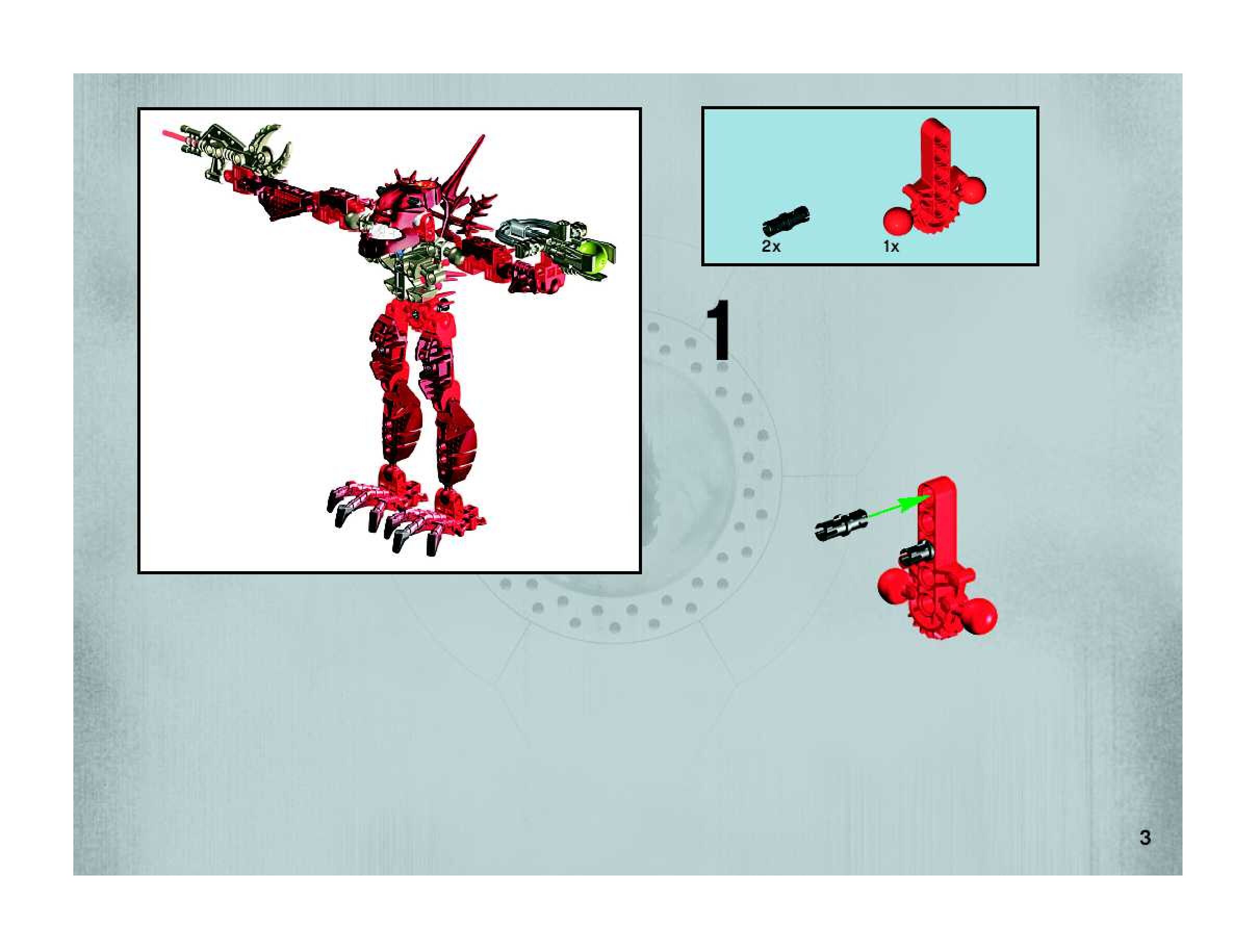 2x

1x

1

3