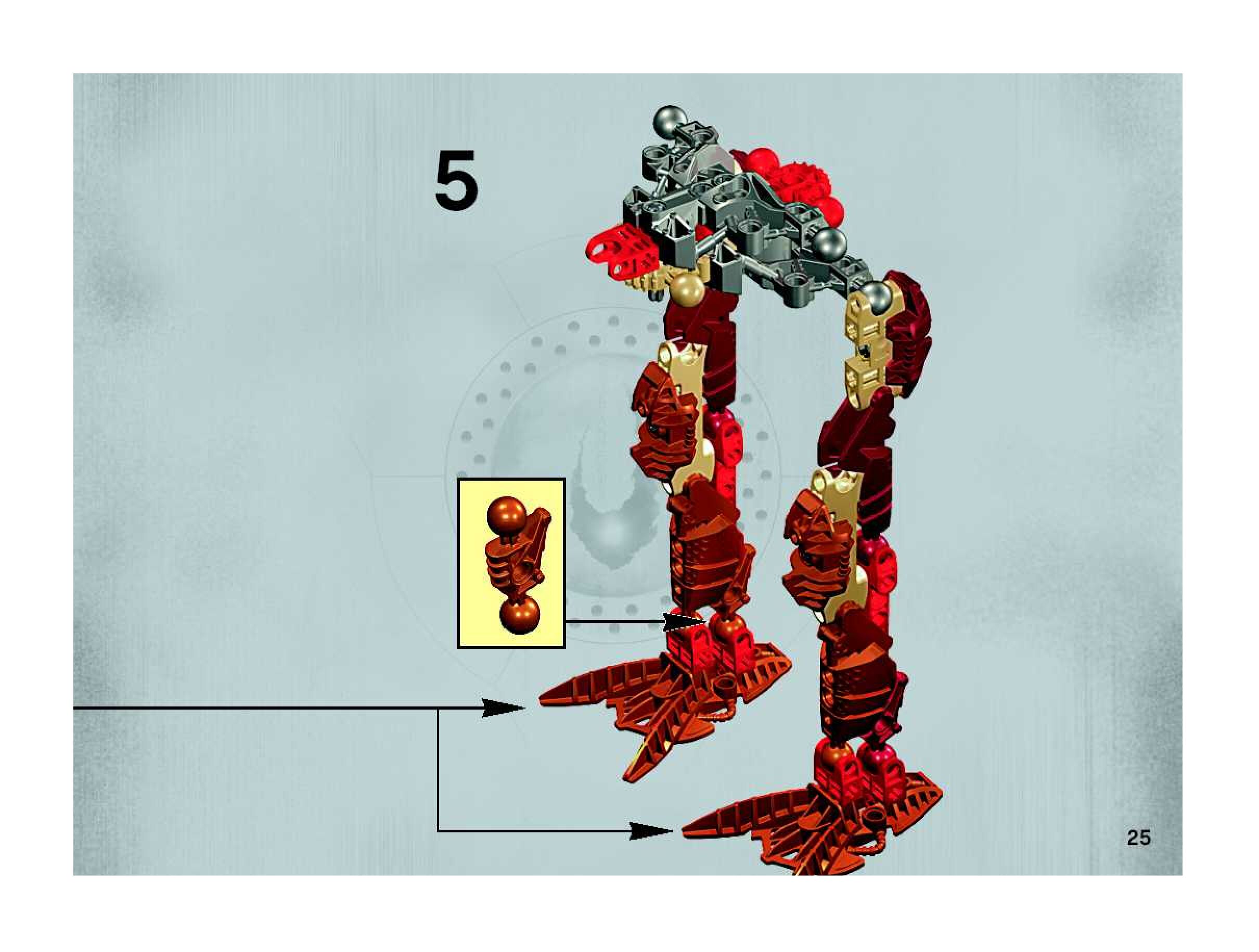 5

25