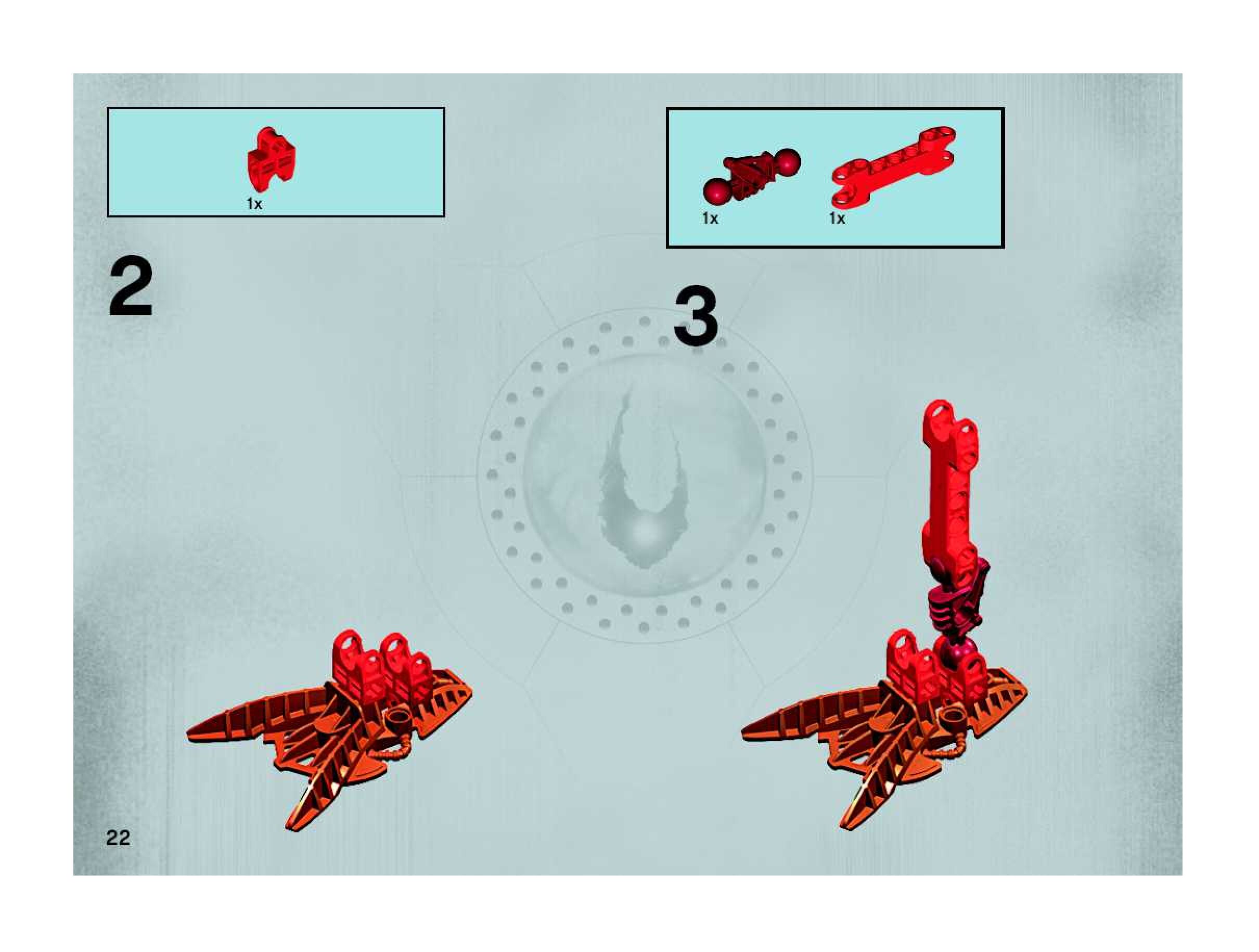 1x

2

1x 1x

3

22