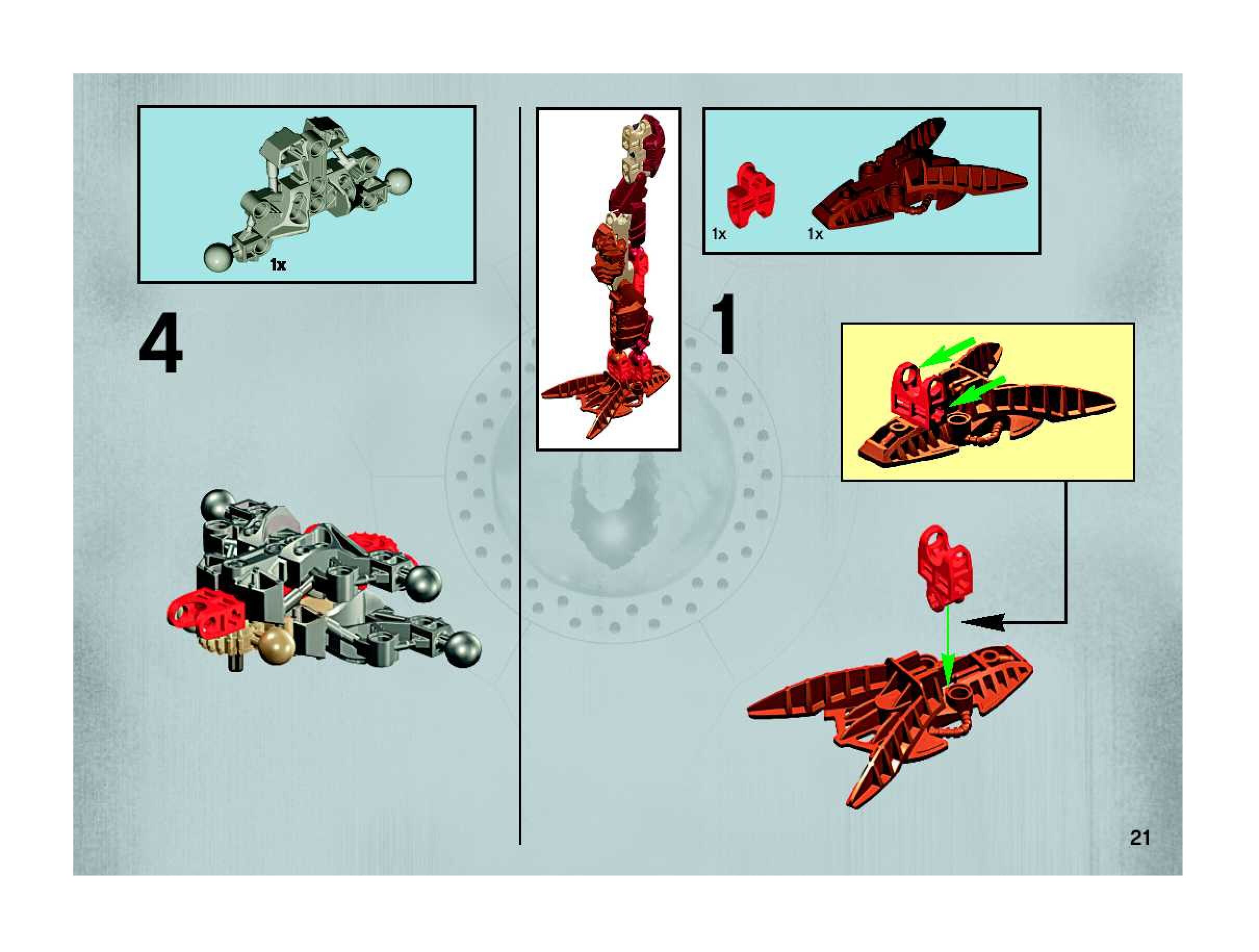 1x

4

1x 1x

1

21