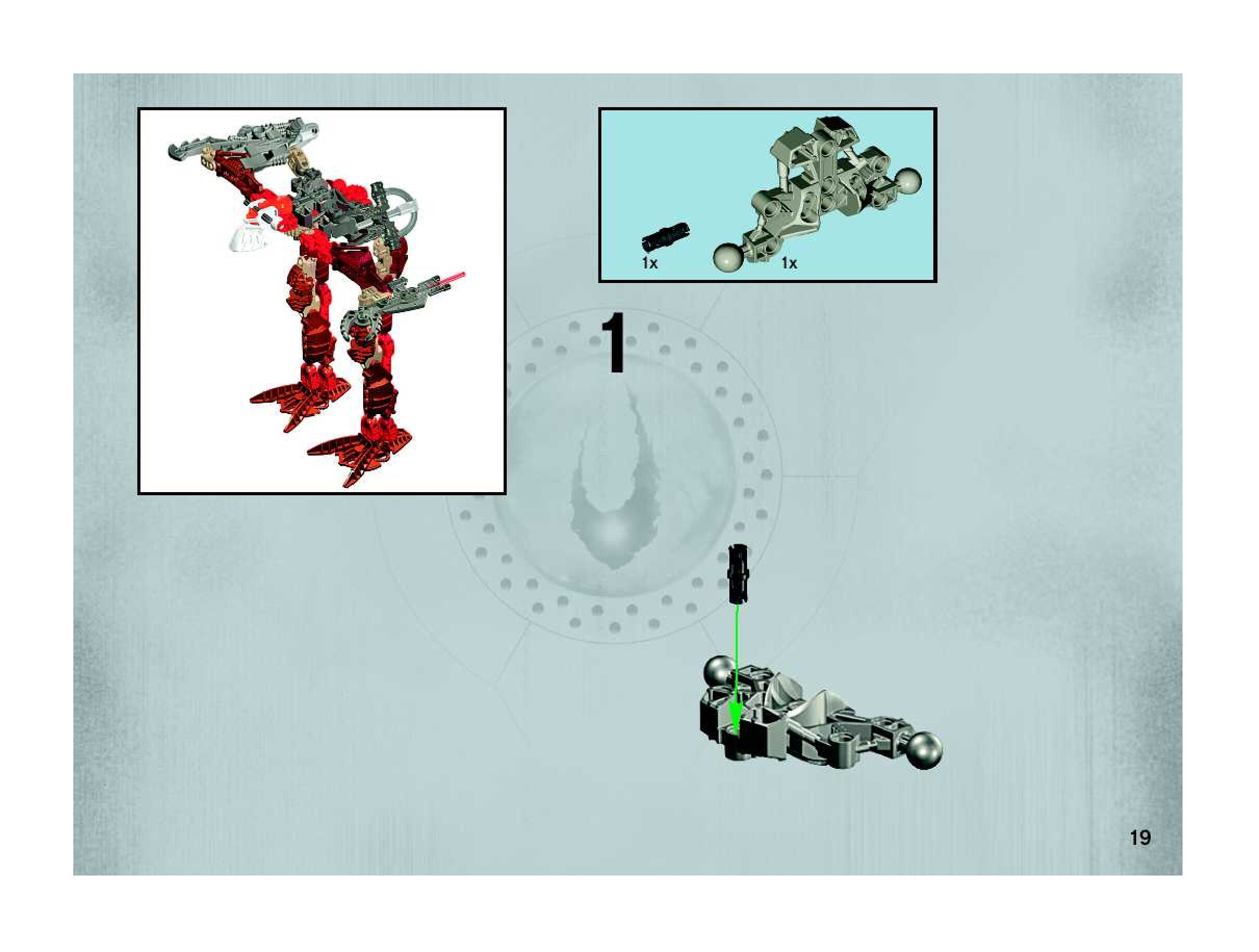 1x

1x

1

19