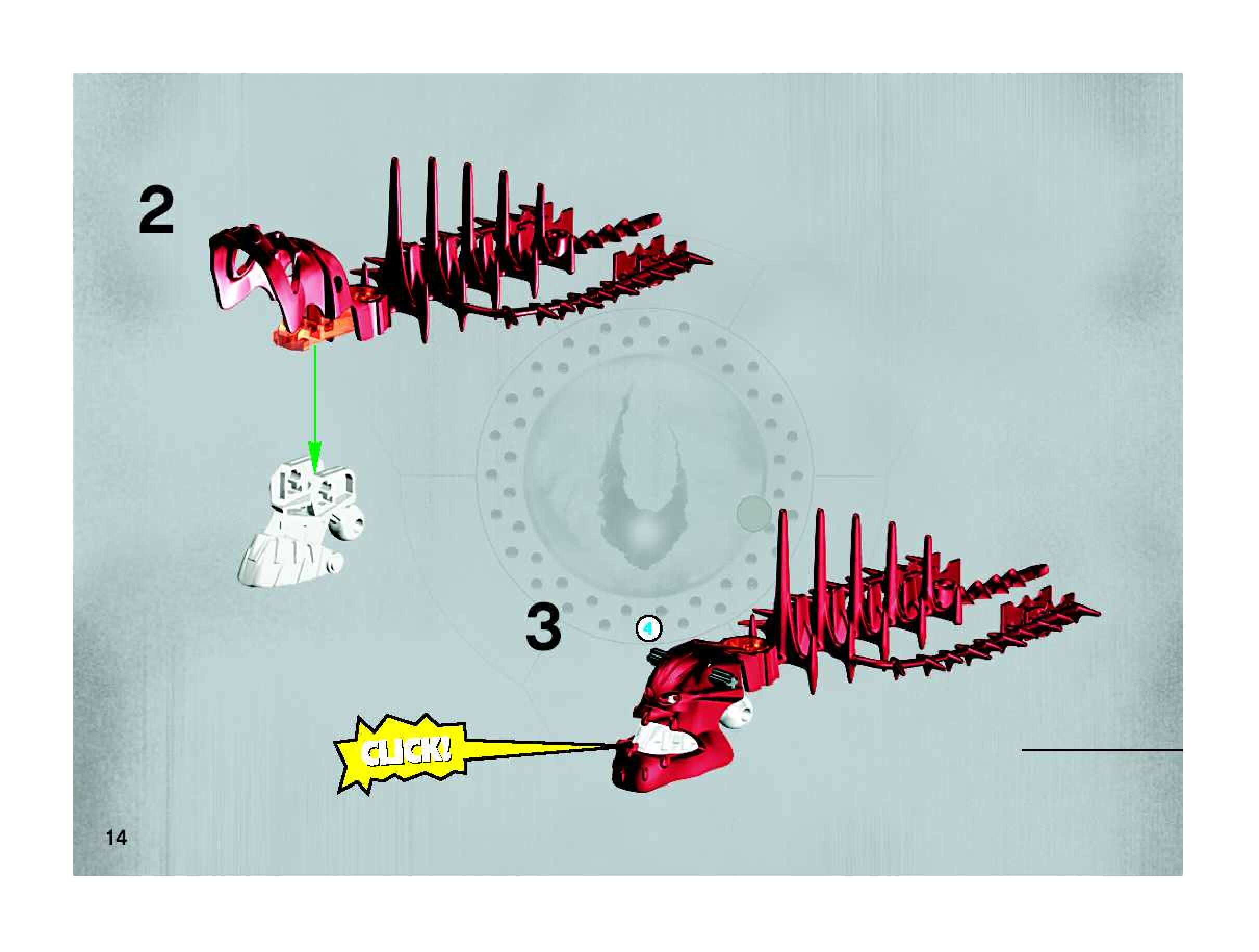 2

3

4

CLICK!

14