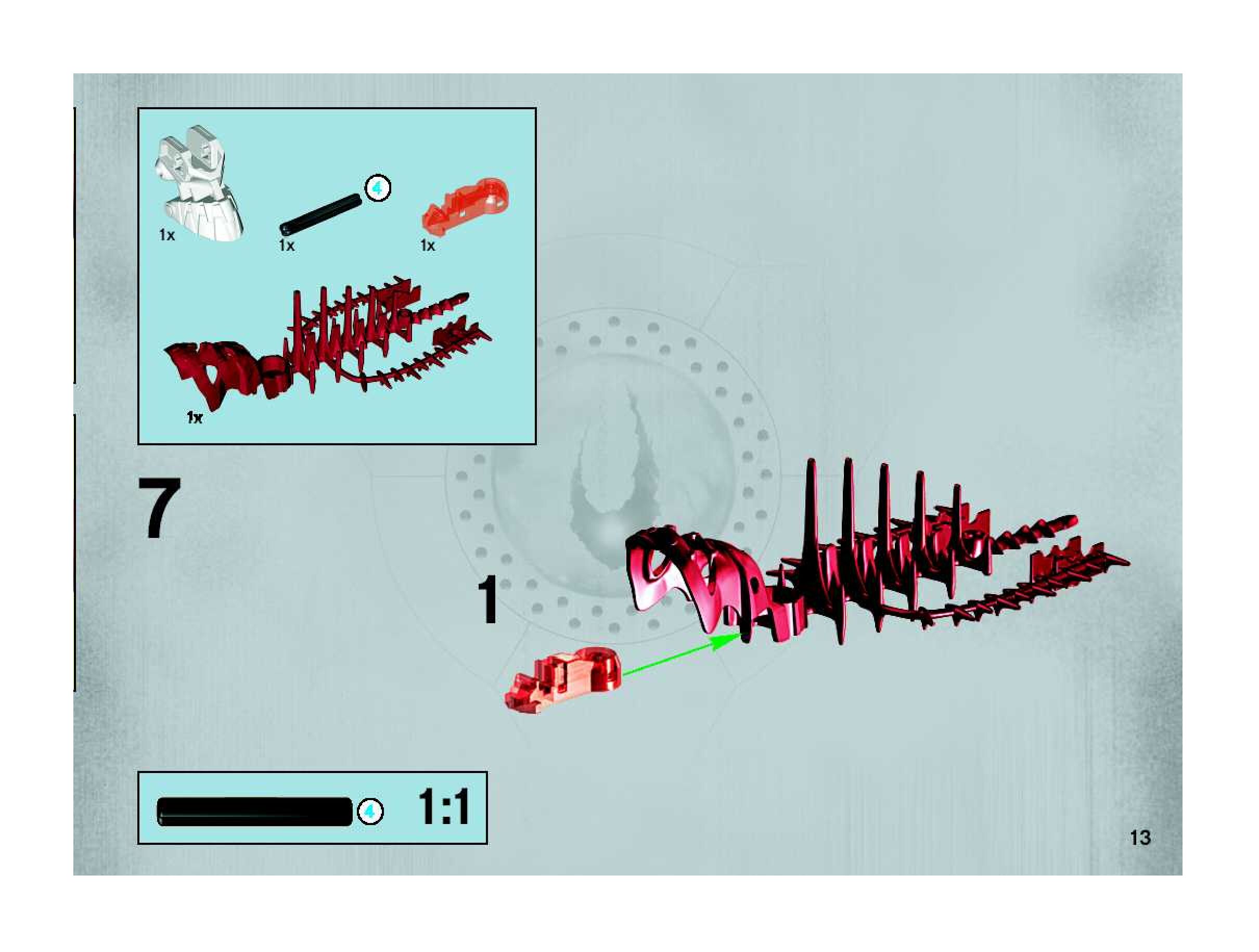 1x

4

1x

1x

1x

7

1

4

1:1

13