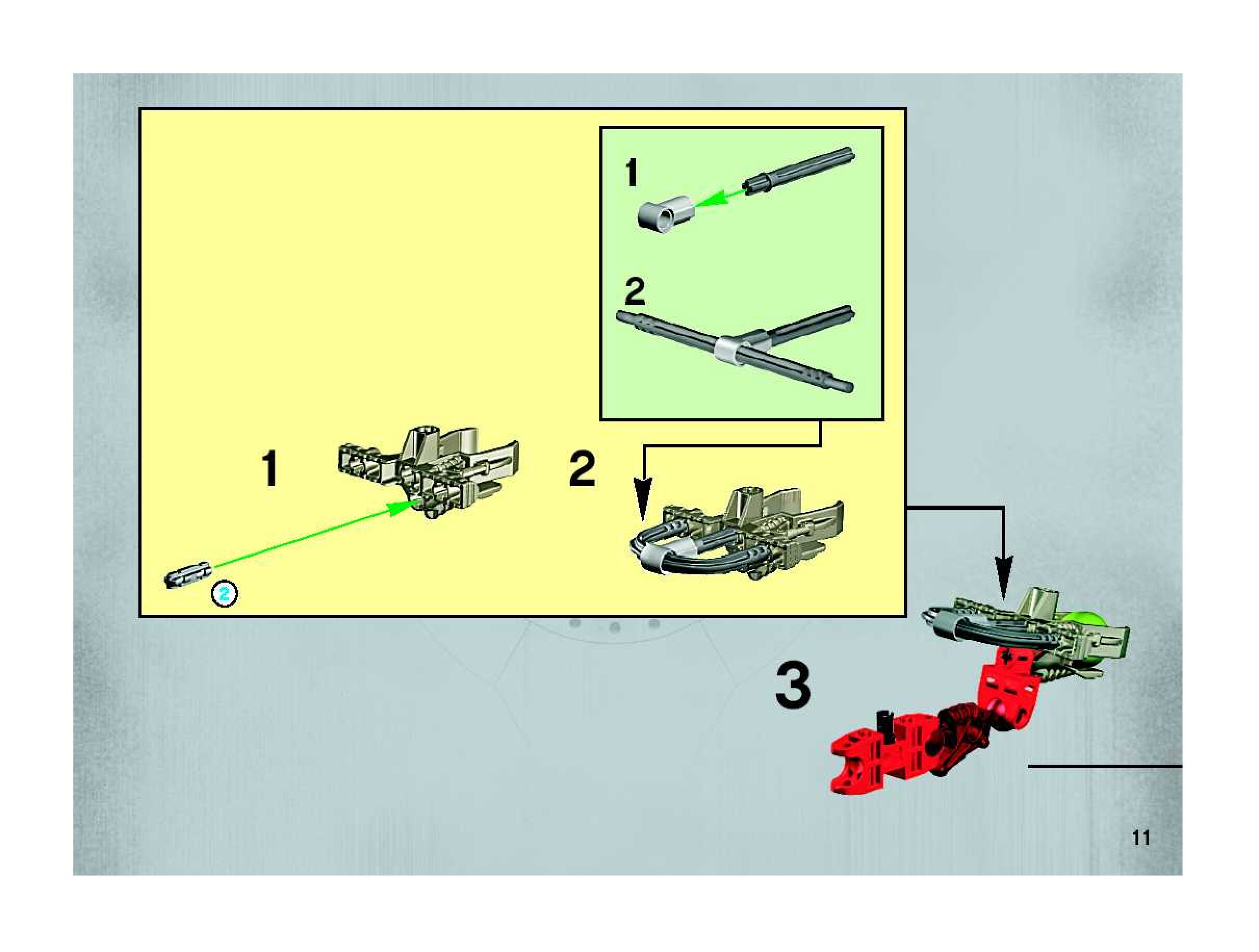 1

2

1

2

2

3

11