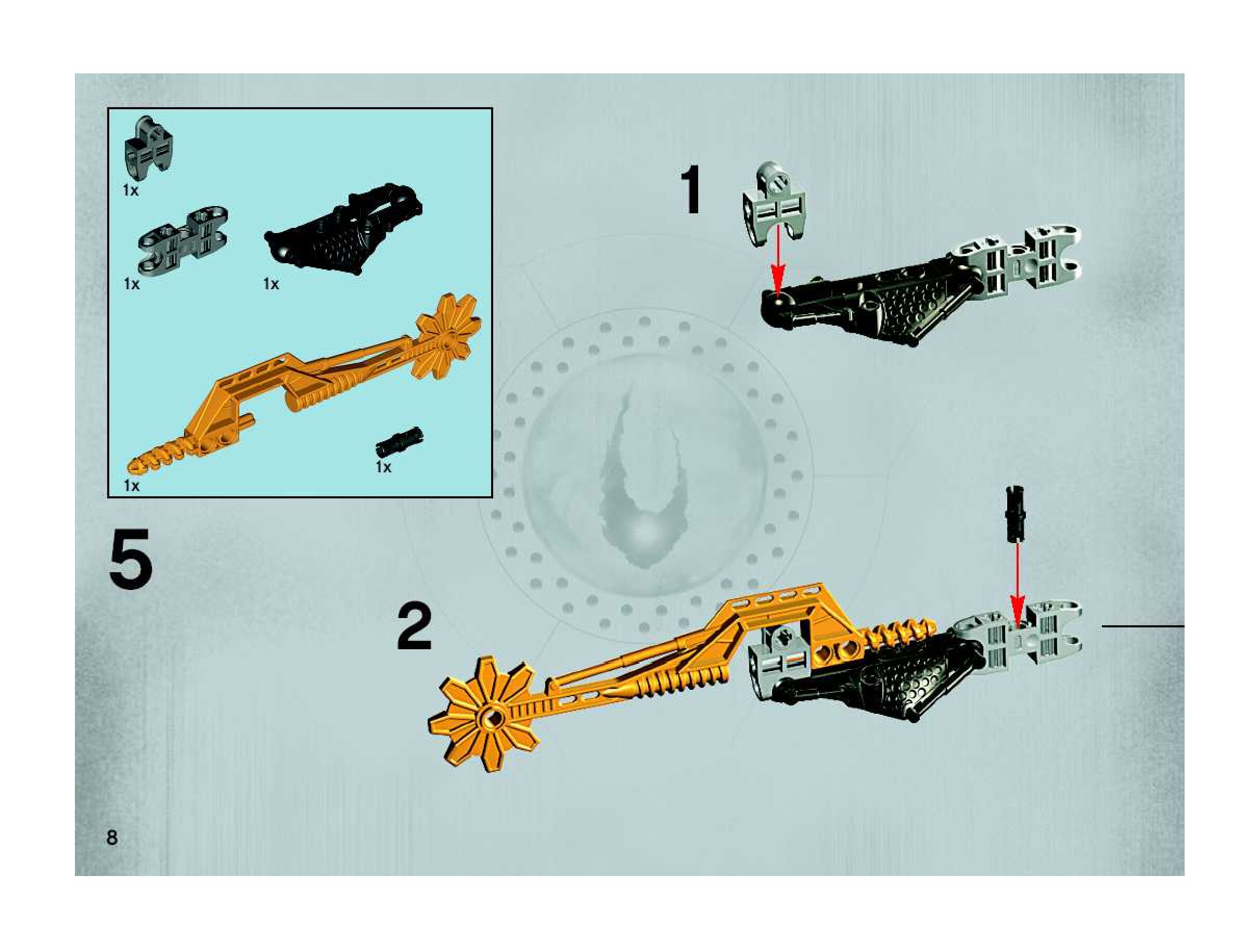 1x

1x

1x

1x

1x

5

1

2

8