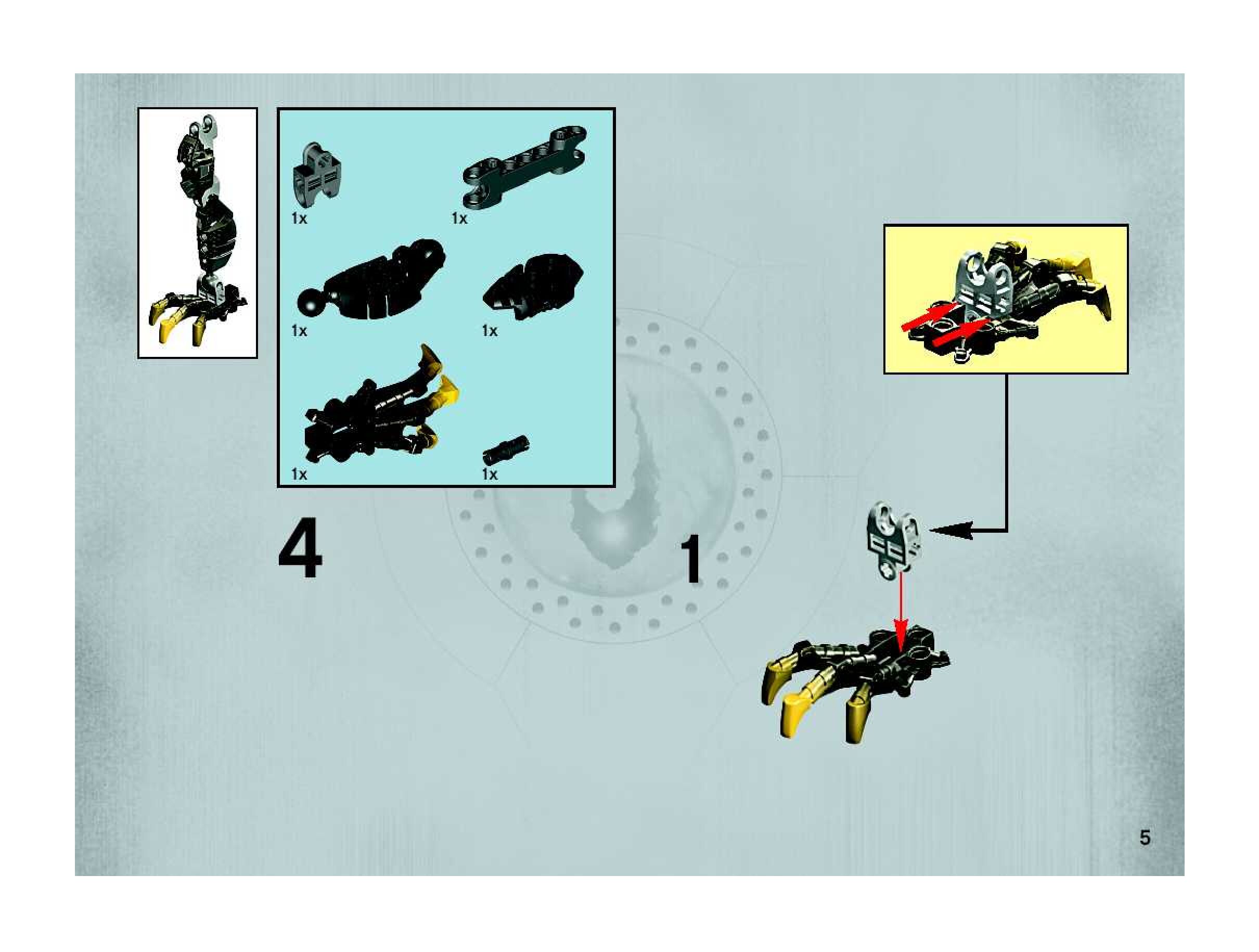 1x
1x
1x
1x
1x
1x

4

1

5