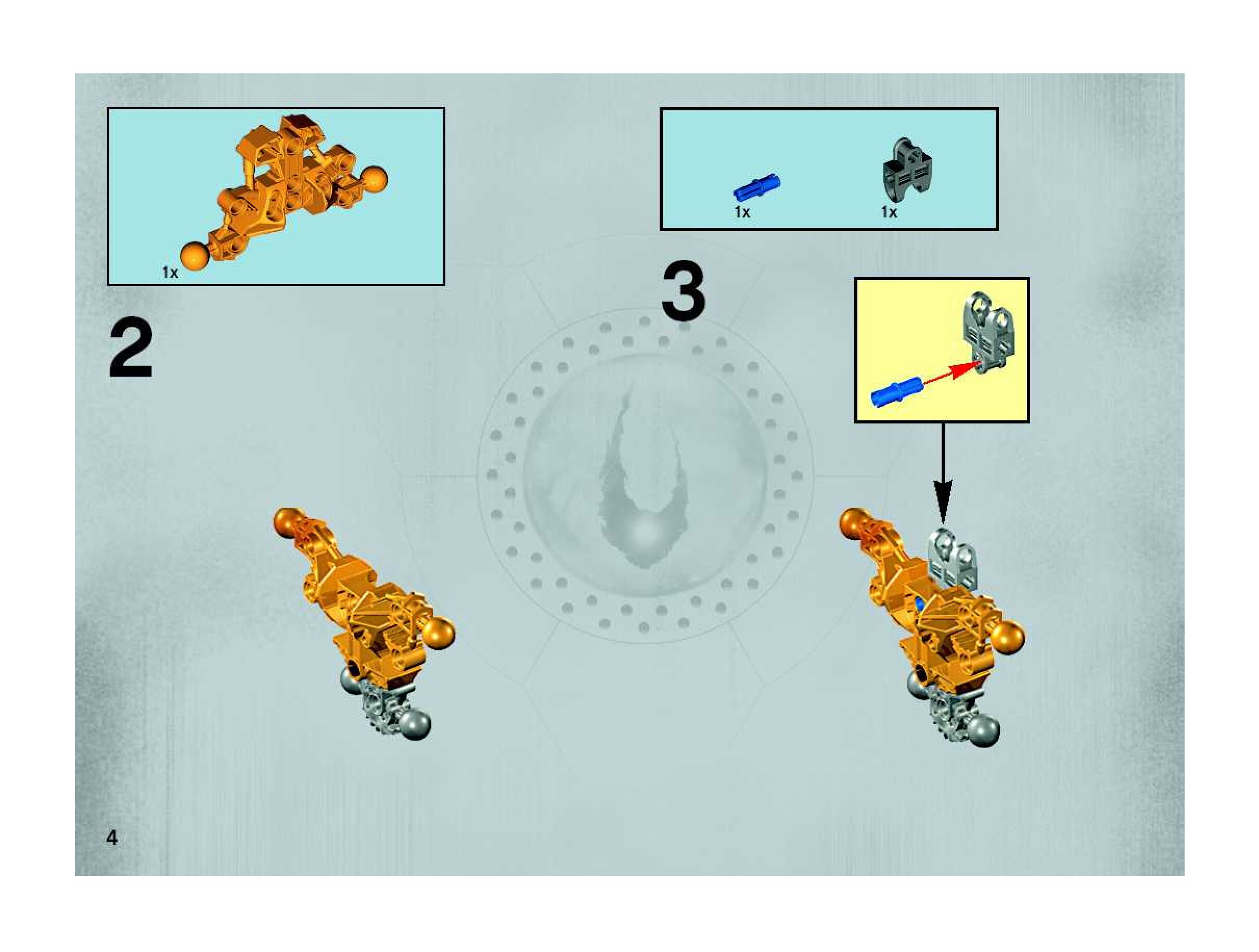 1x

2

1x 1x

3

4