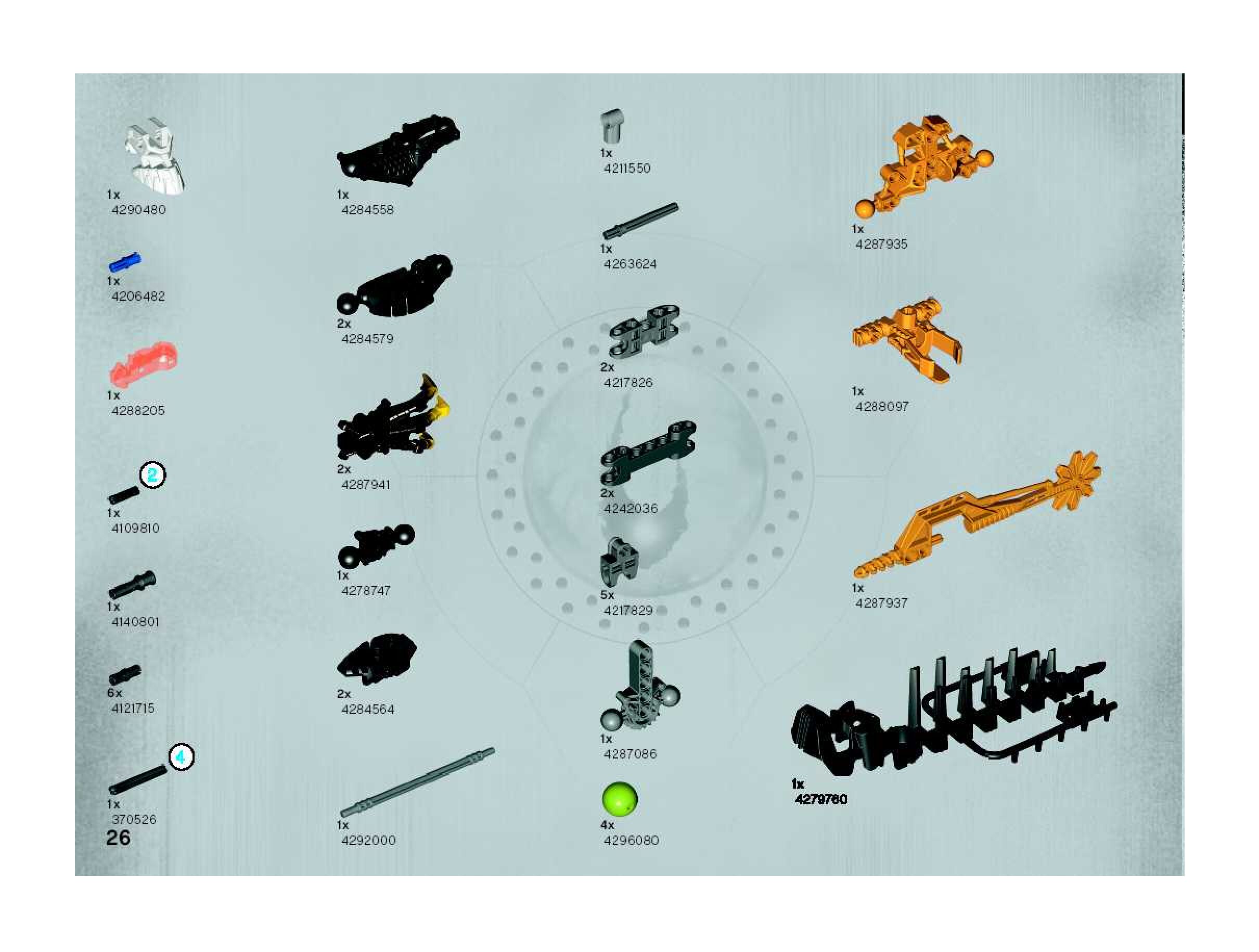 1x
4290480

1x
4206482

1x
4288205

2
1x
4109810

1x
4140801

6x
4121715

4
1x
370526

26

1x
4284558

2x
4284579

2x
4287941

1x
4278747

2x
4284564

1x
4292000

1x
4211550

1x
4263624

2x
4217826

2x
4242036

5x
4217829

1x
4287086

4x
4296080

1x
4287935

1x
4288097

1x
4287937

1x
4279760