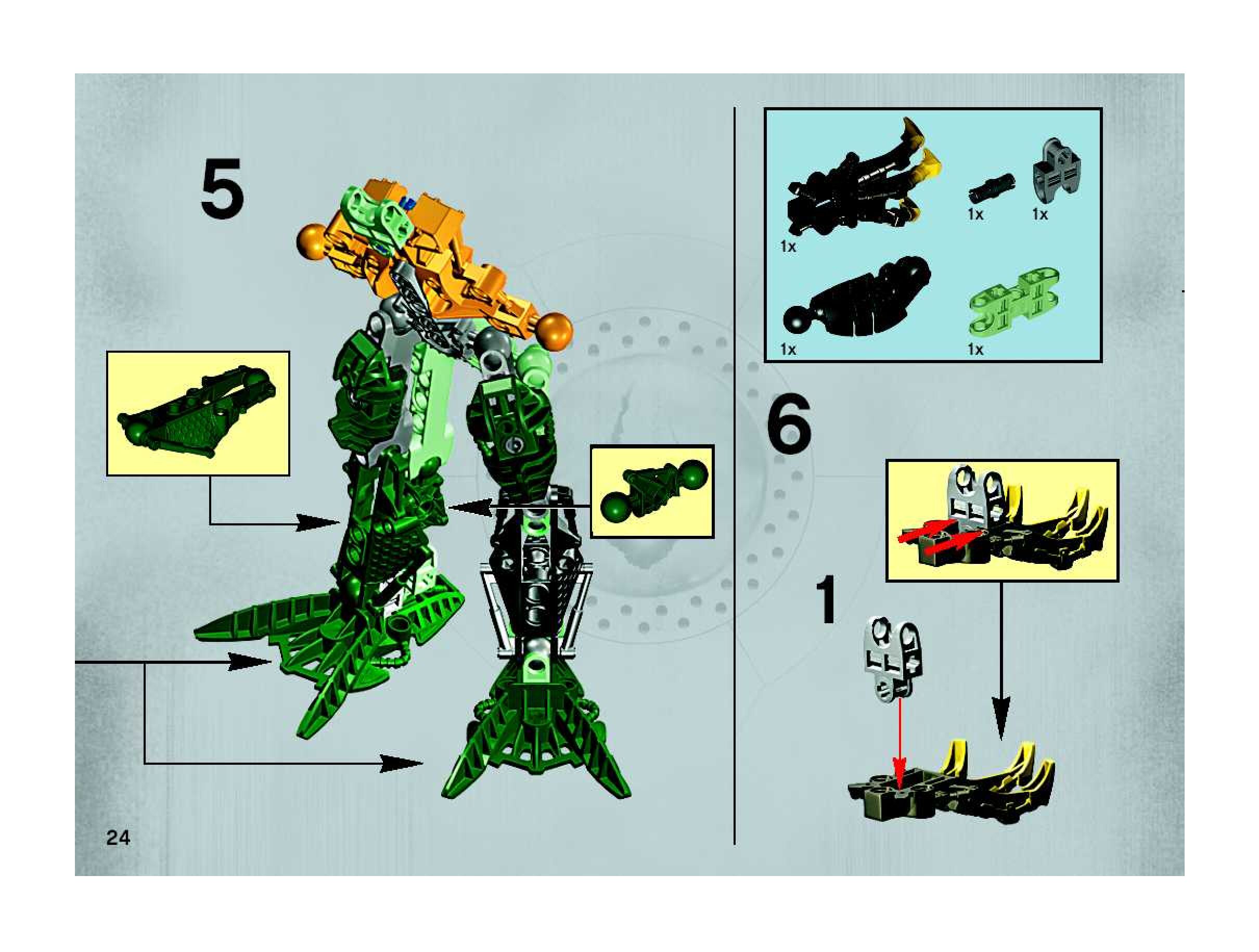 5

1x

1x

1x

1x

1x

6

1

24