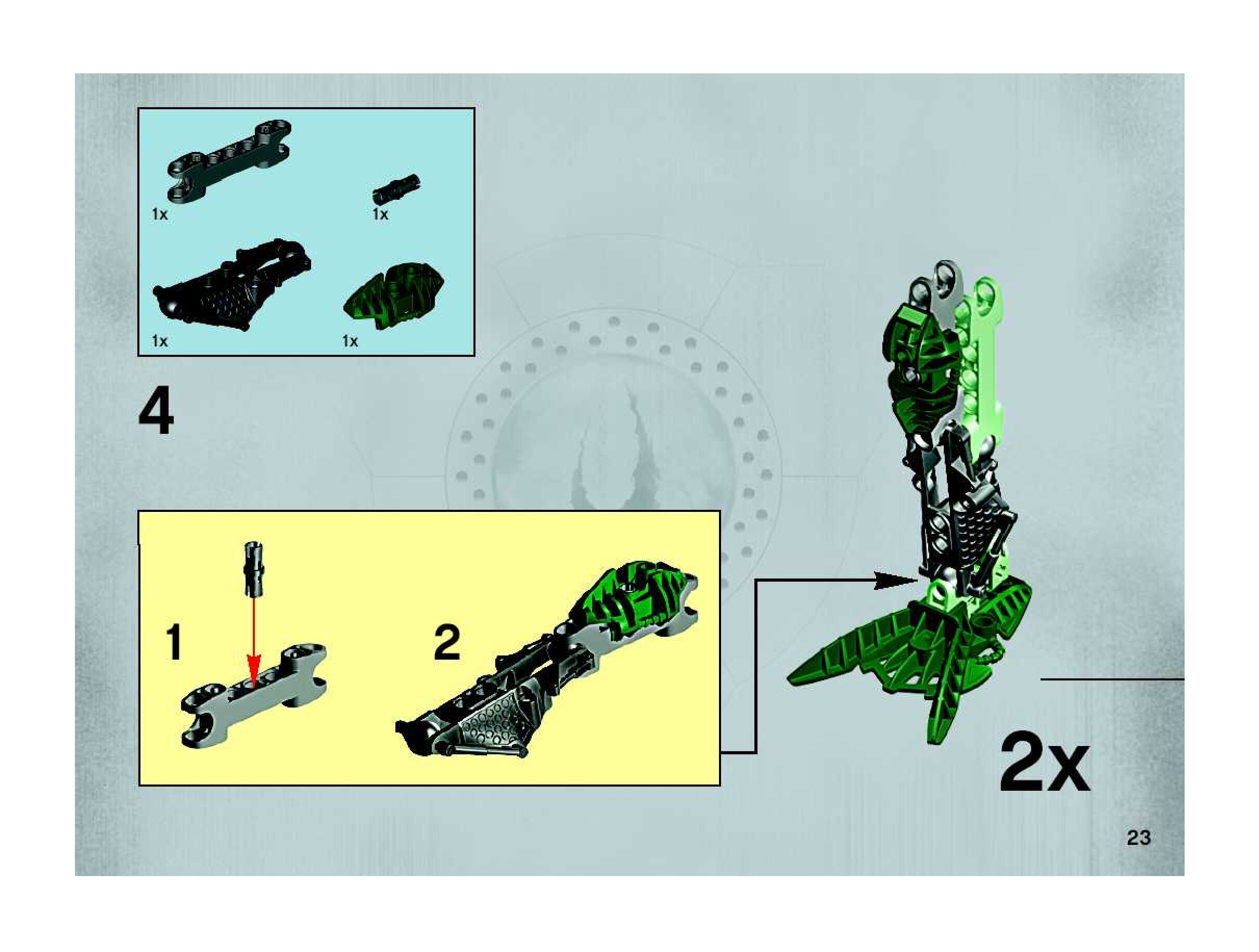 1x

1x

1x

1x

4

1

2

2x

23