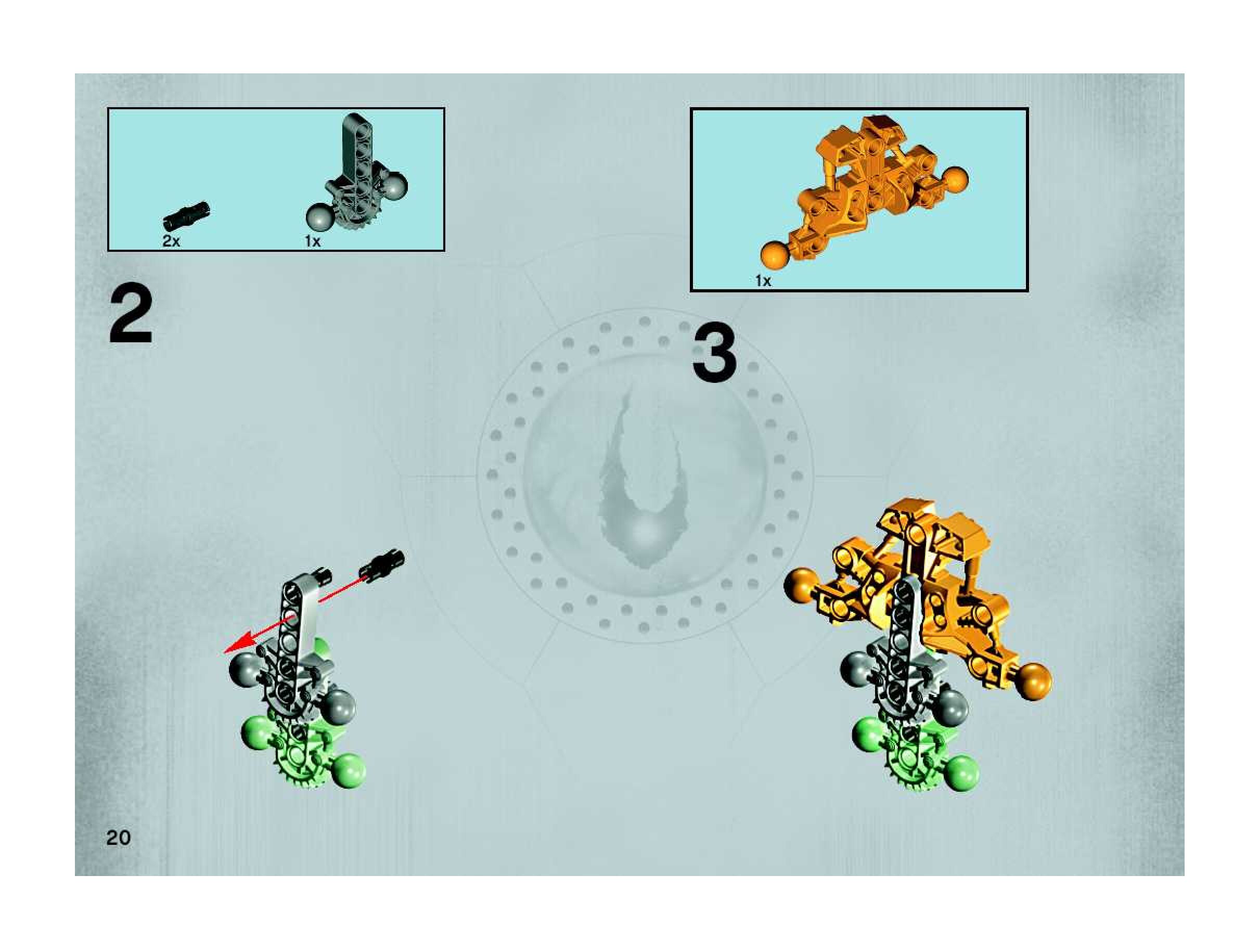 2x
1x

2

1x

3

20