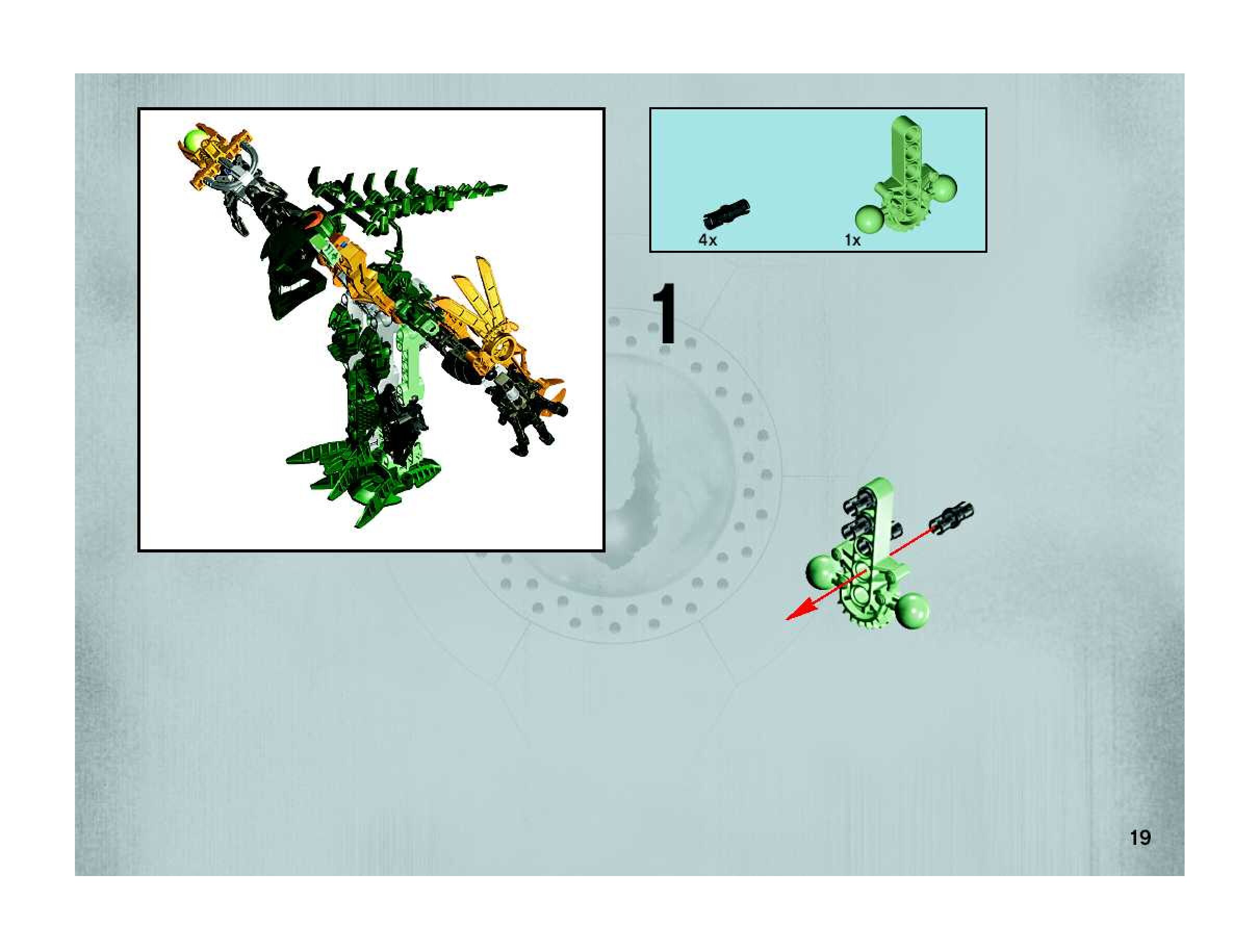 4x
1x

1

19