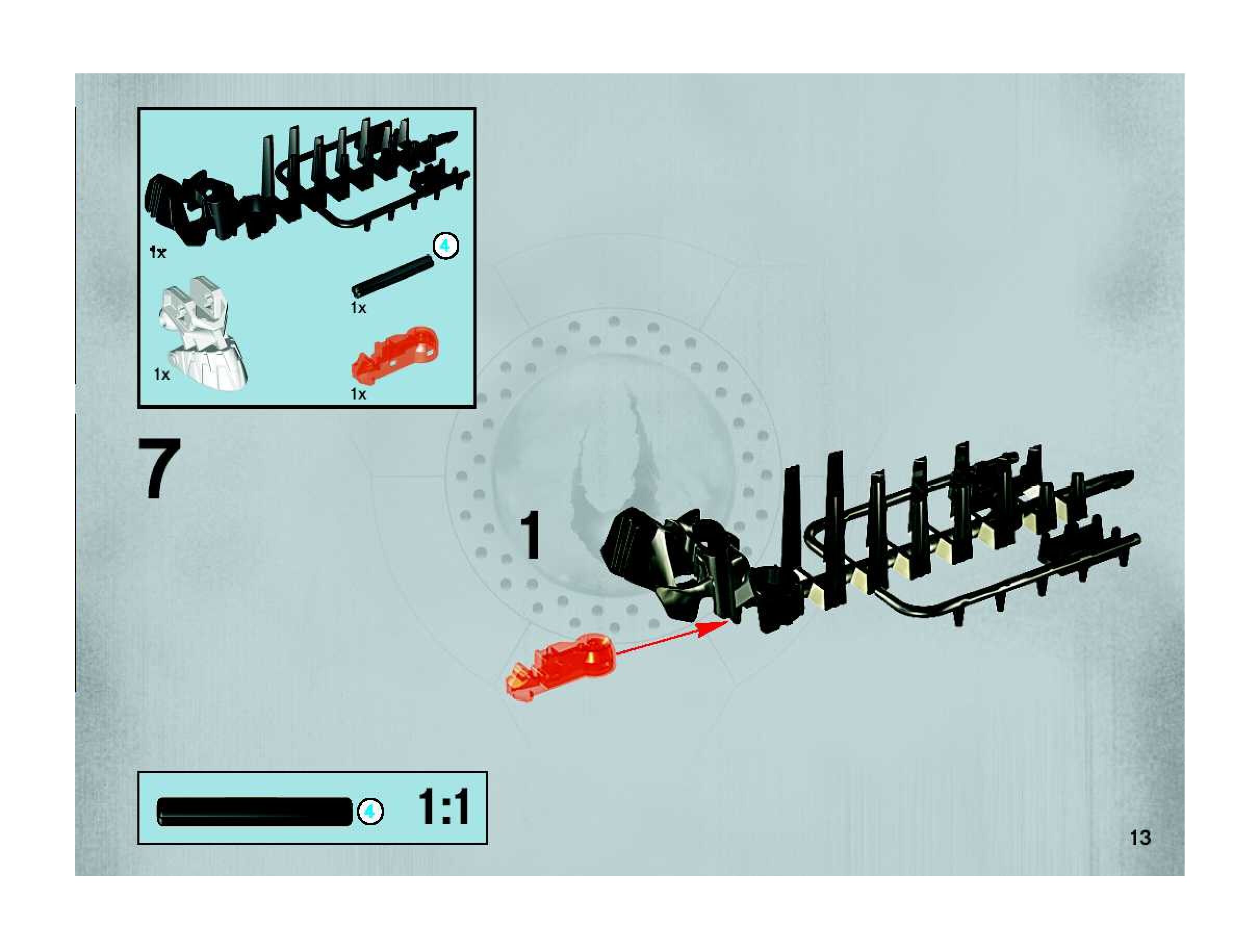 1x

4

1x

1x

1x

7

1

4 1:1

13