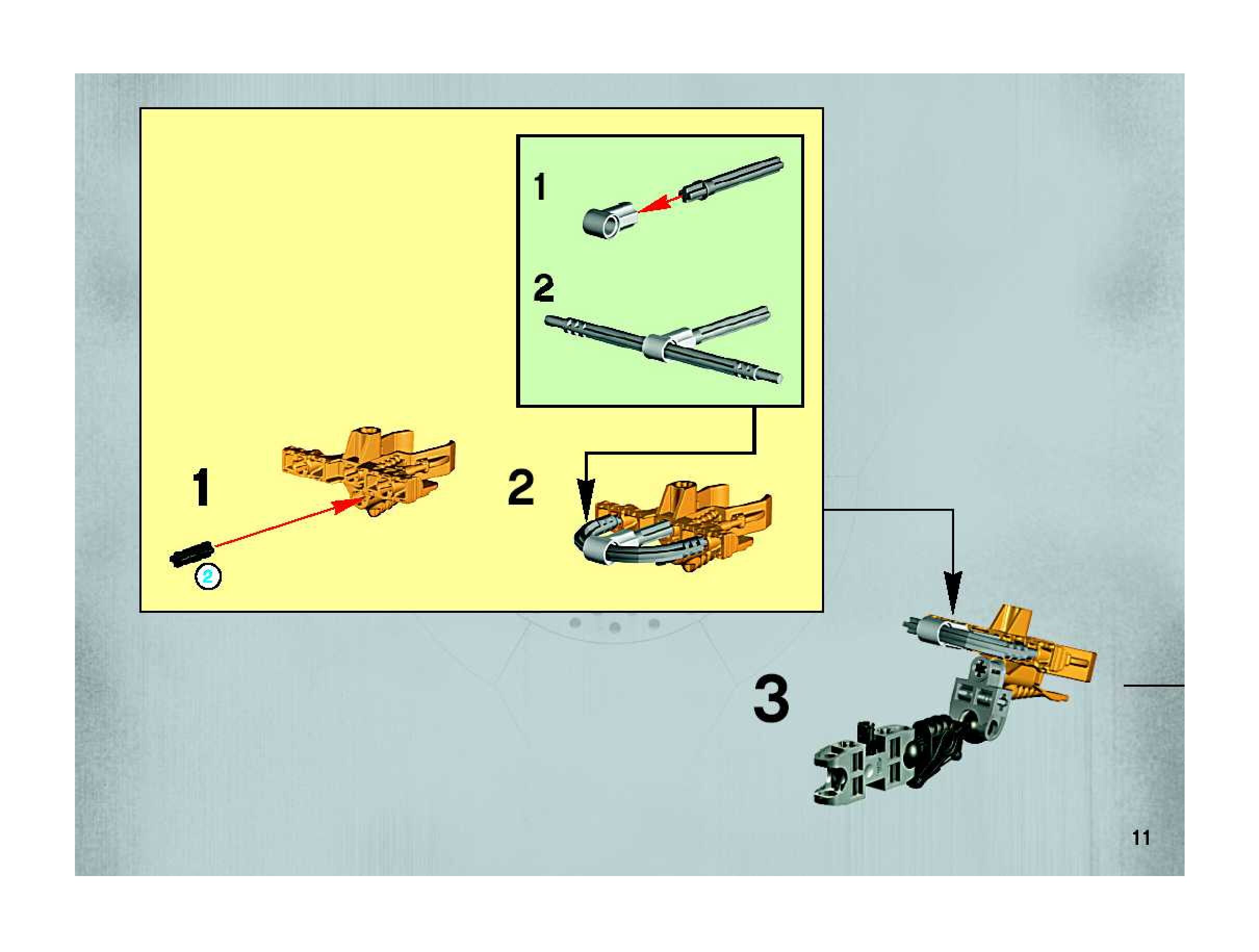 1

2

1

2

2

3

11