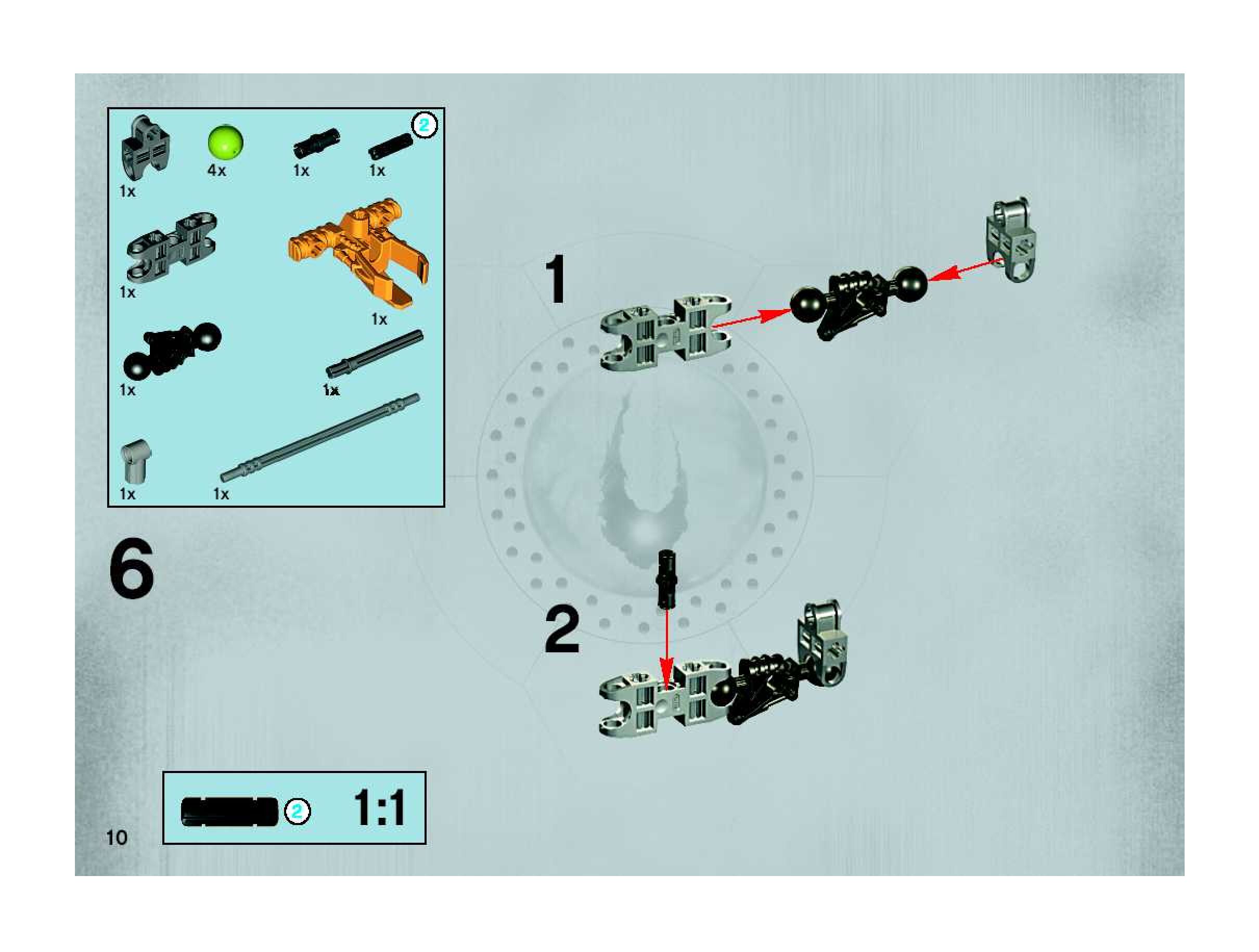 2

1x 4x 1x 1x

1x

1x

1x

1x

1x 1x

6

1

2

2 1:1

10