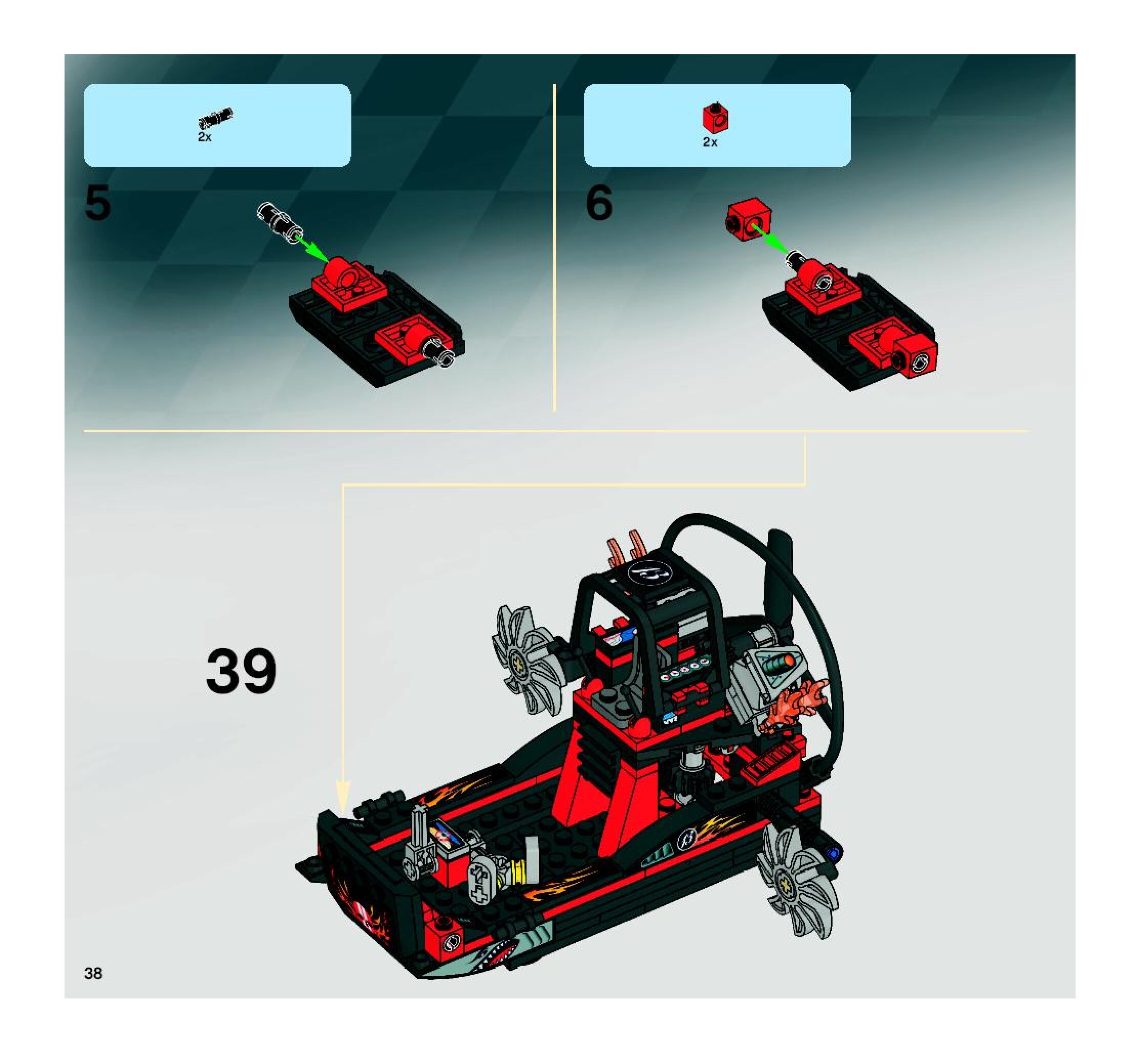 2x

5

2x

6

39

38