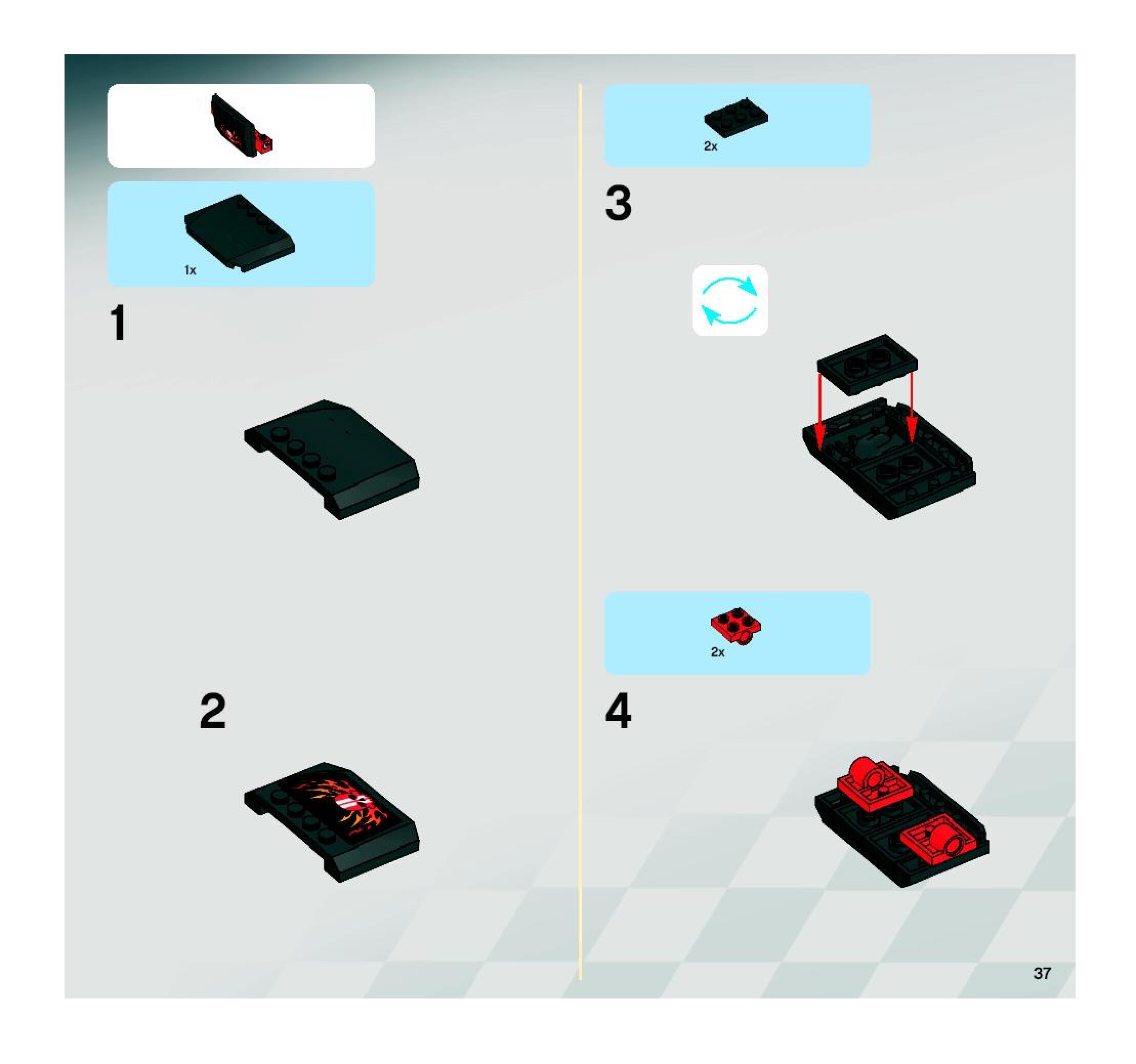 1x

1

2

2x

3

2x

4

37