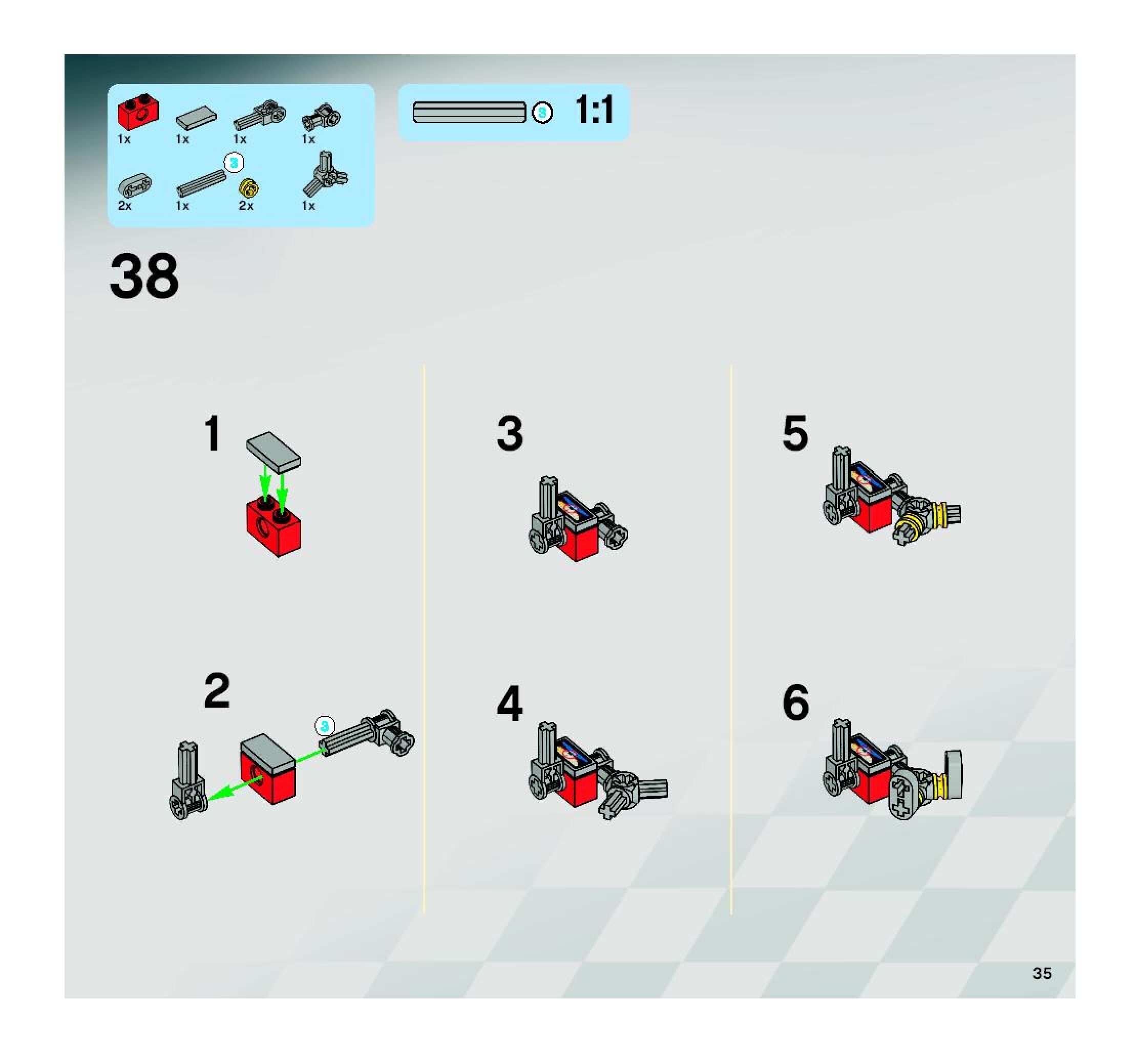 1x 1x 1x 1x

3

2x 1x 2x 1x

3 1:1

38

1

2

3

3

4

5

6

35