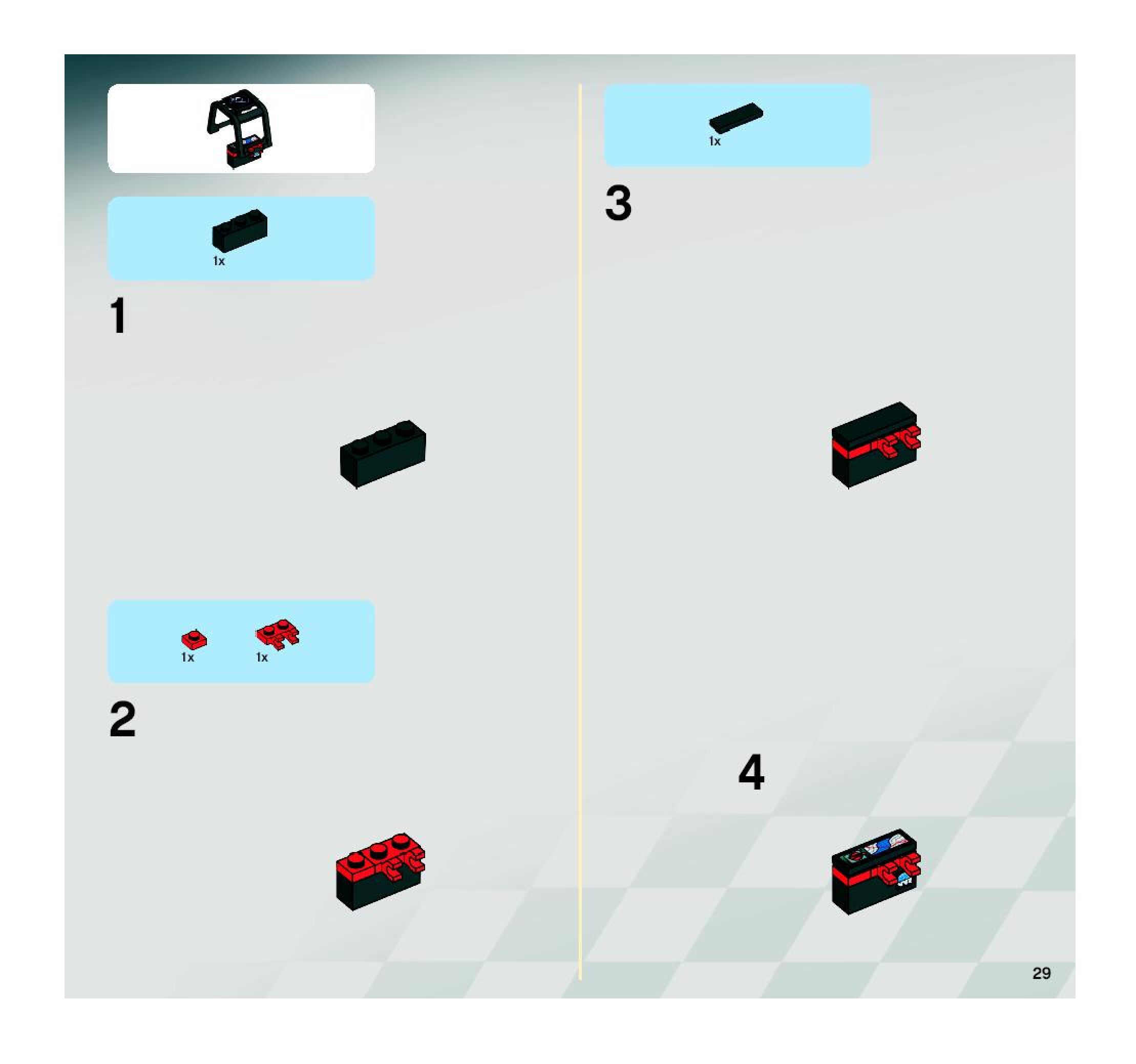 1x

1

1x 1x

2

1x

3

4

29