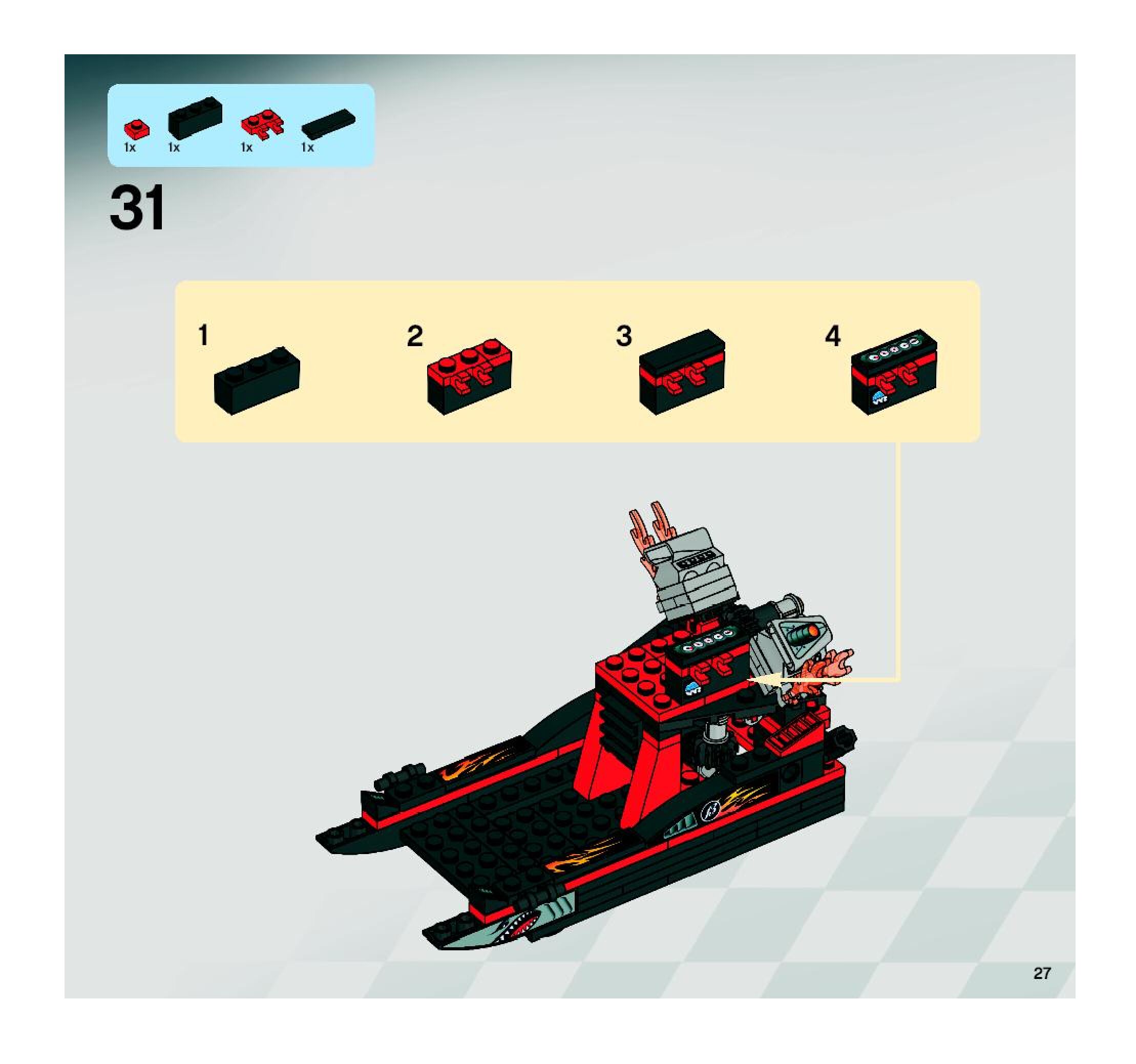 1x 1x 1x 1x

31

1

2

3

4

27