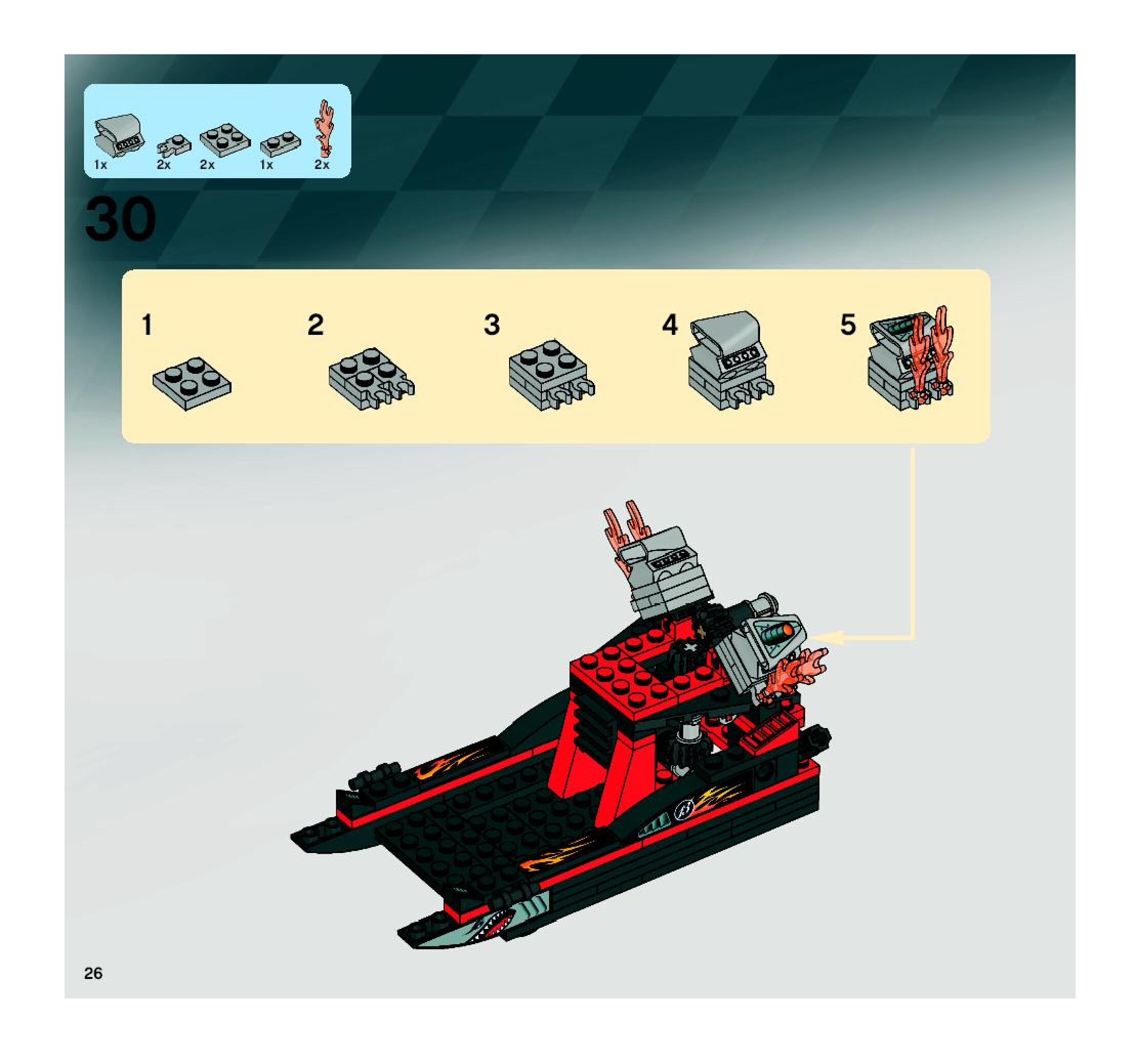 1x 2x 2x 1x 2x

30

1

2

3

4

5

26