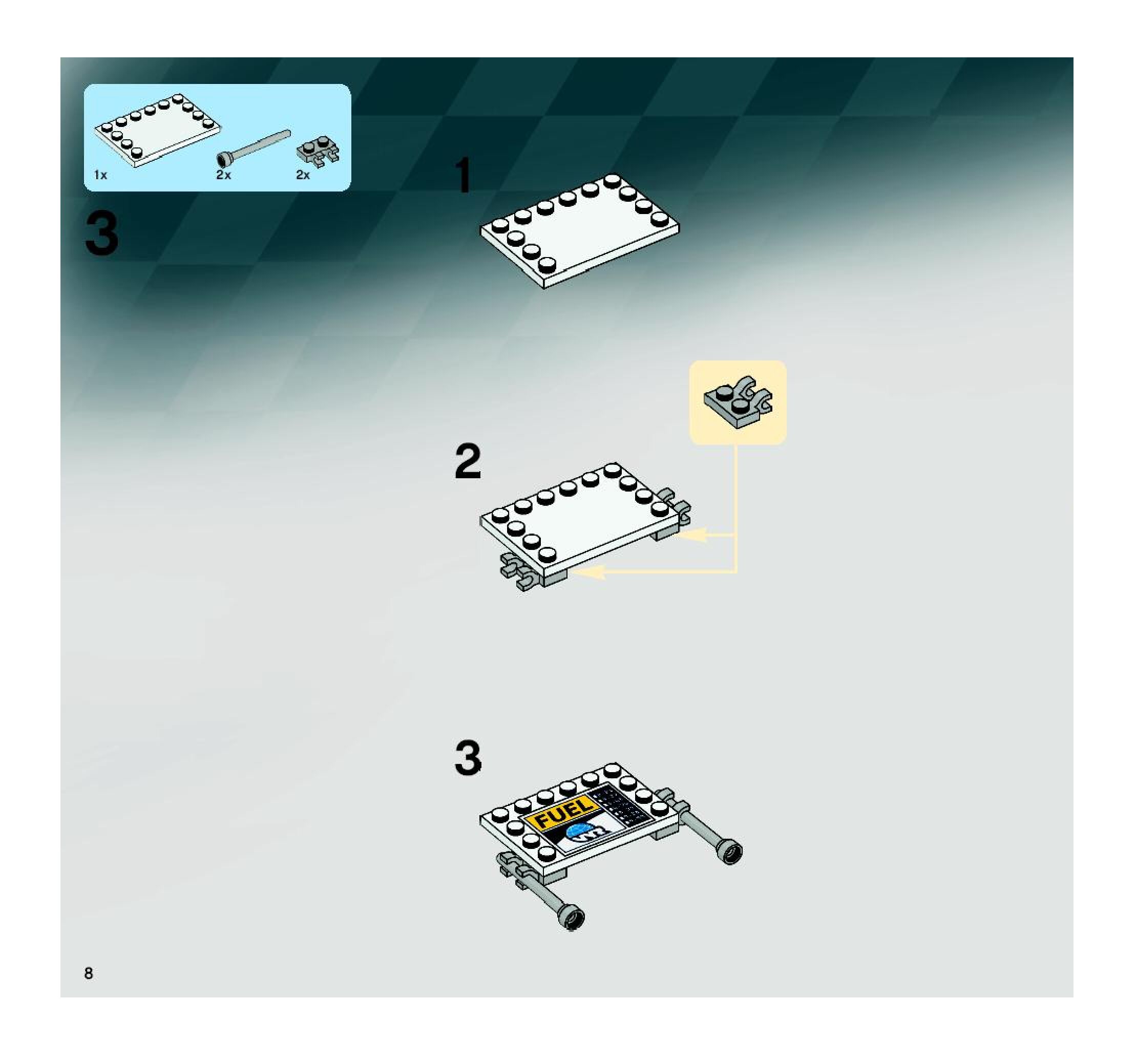 1x 2x 2x

3

1

2

3

FUEL

8