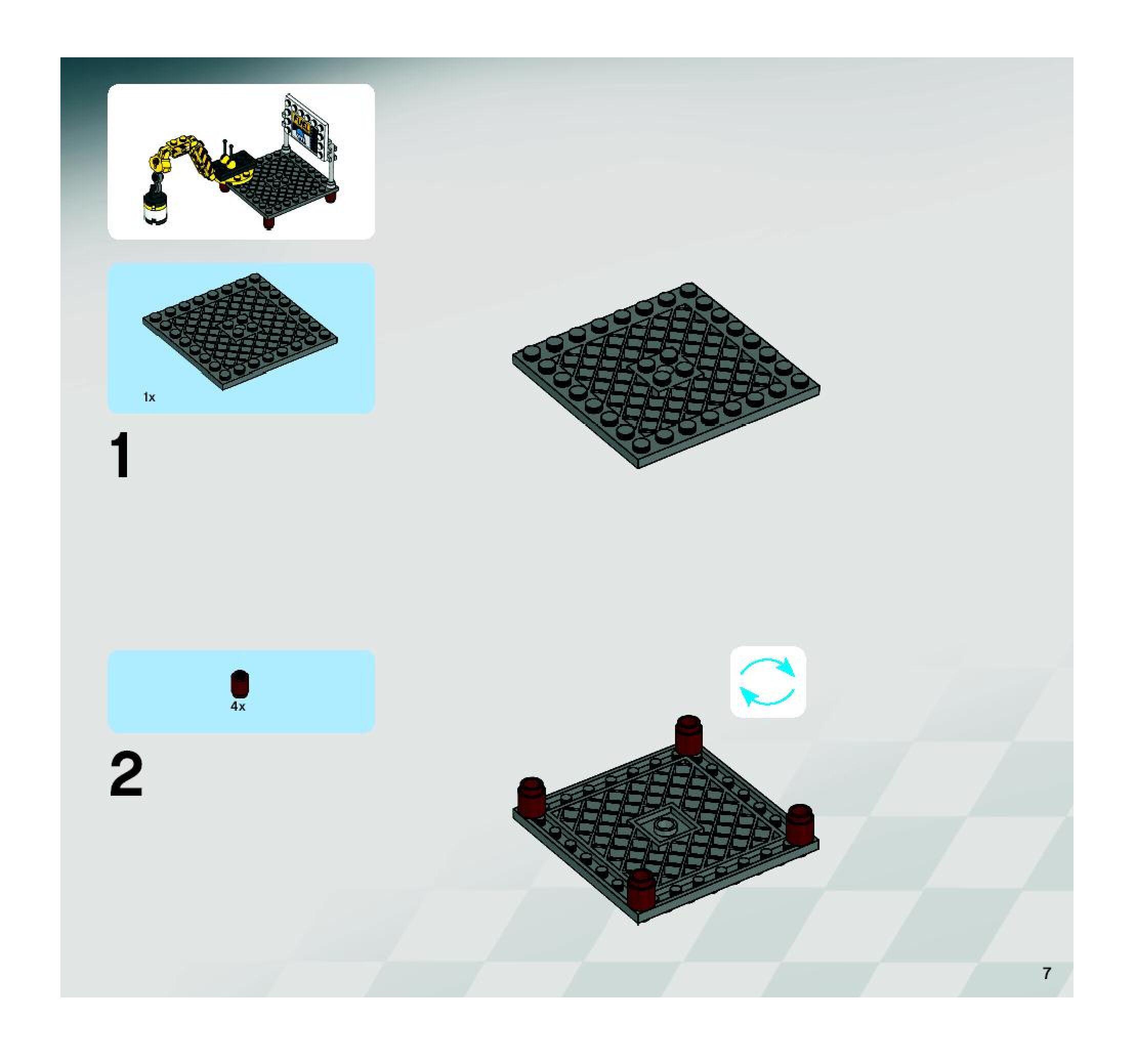 1x

1

4x

2

7