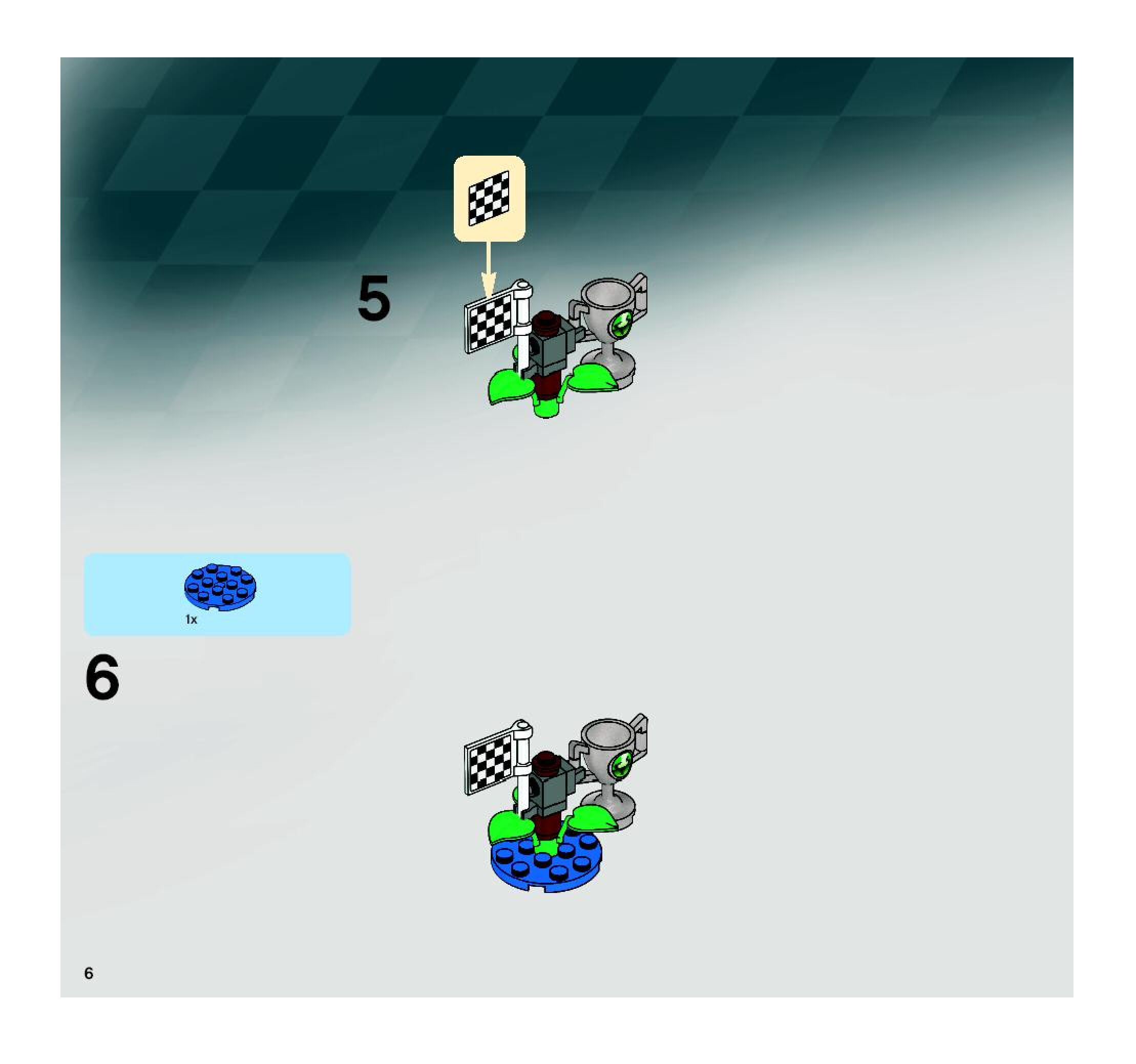 5

1x

6

6