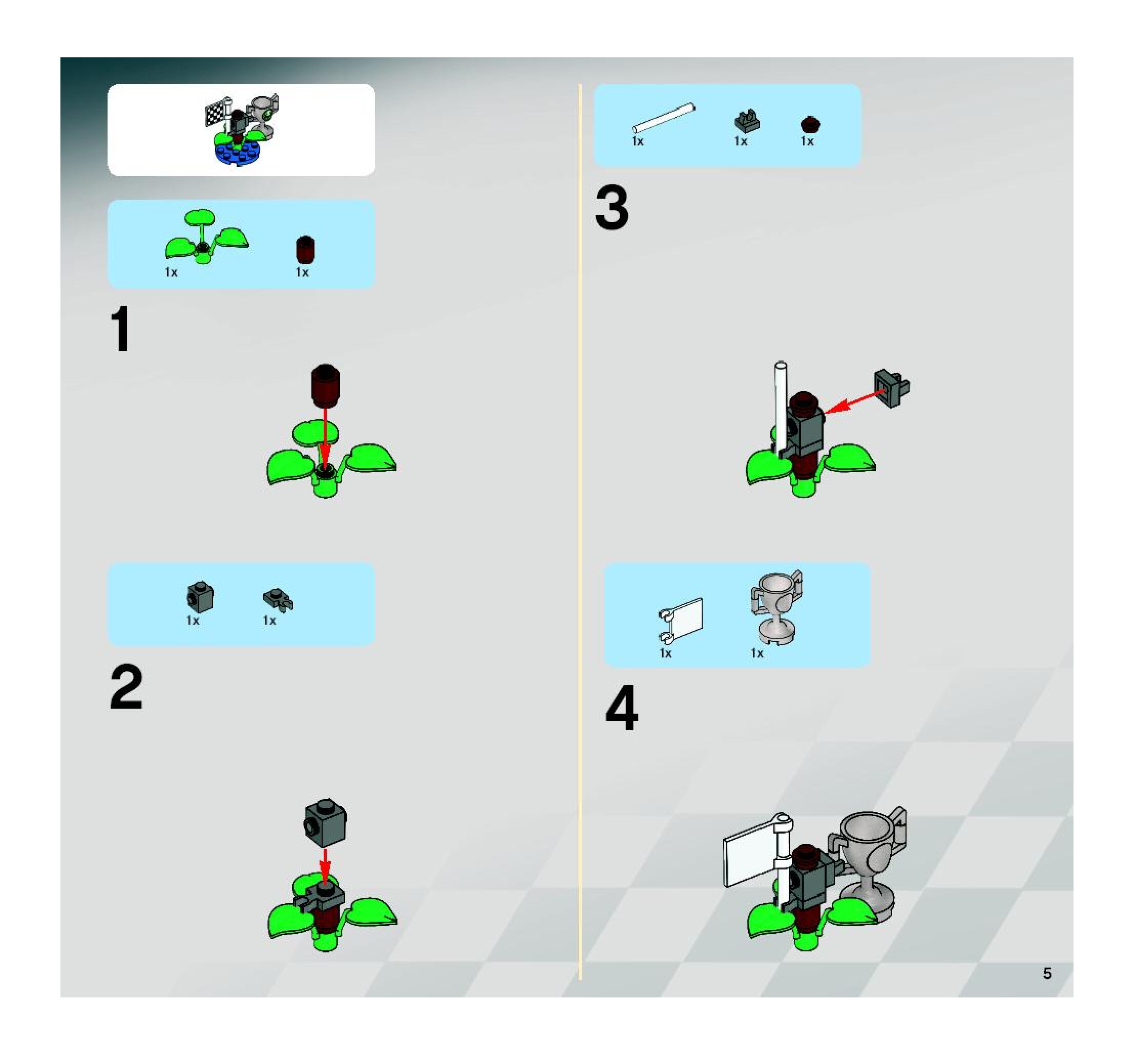 1x 1x

1

1x 1x

2

1x 1x 1x

3

1x 1x

4

5