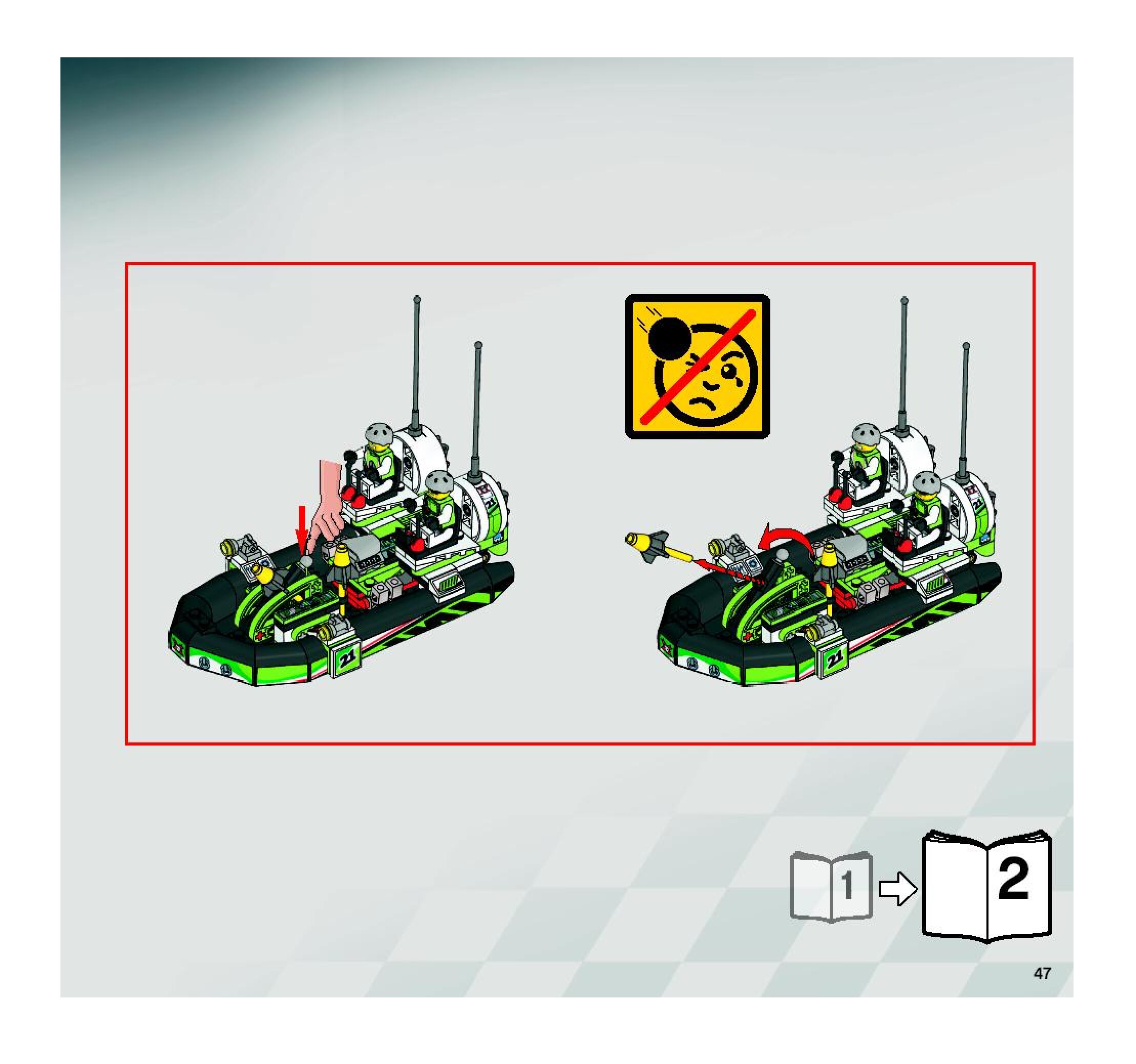 21

21

1

2

47