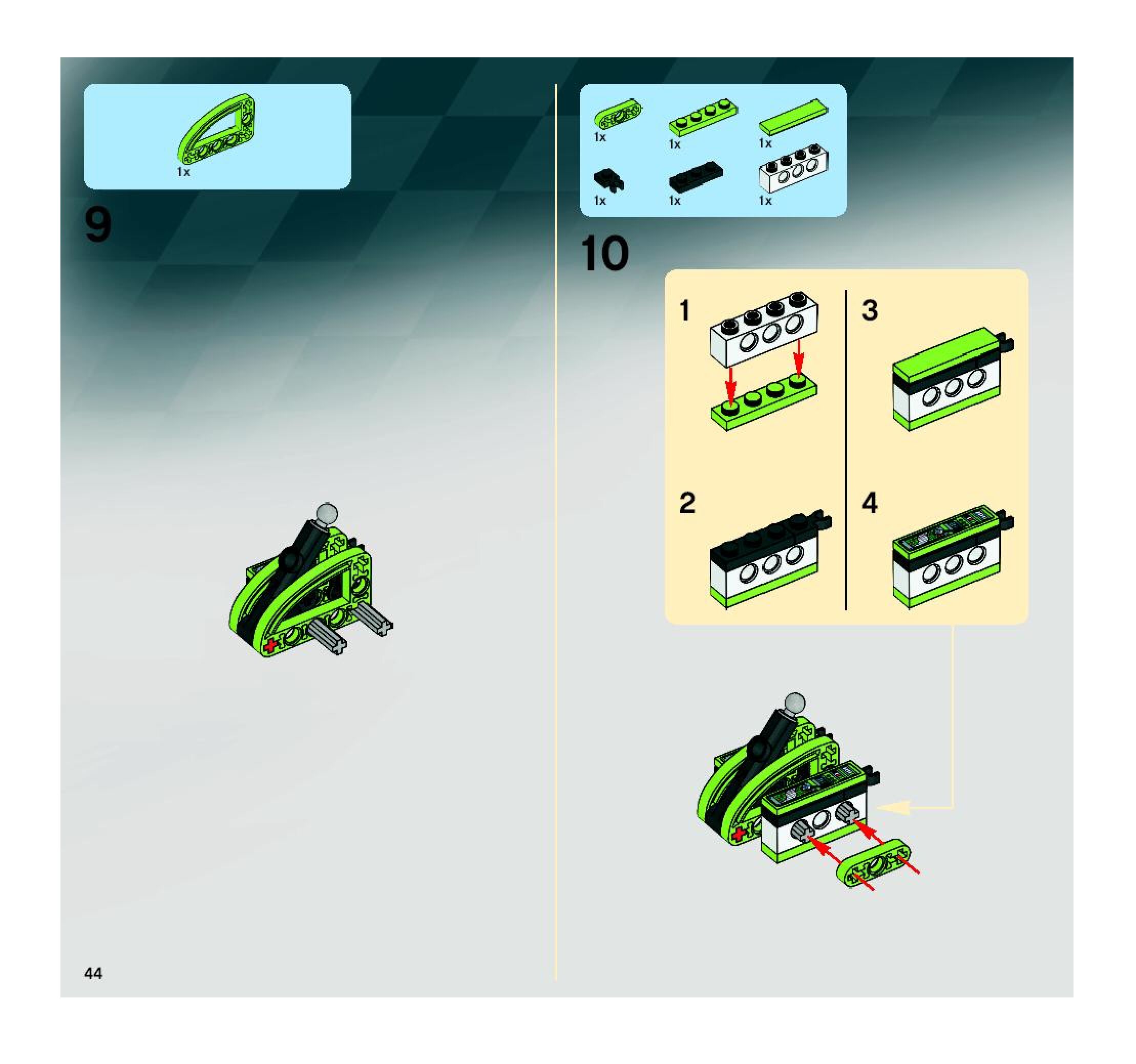 1x

9

1x
1x
1x
1x
1x
1x

10

1

3

2

4

44