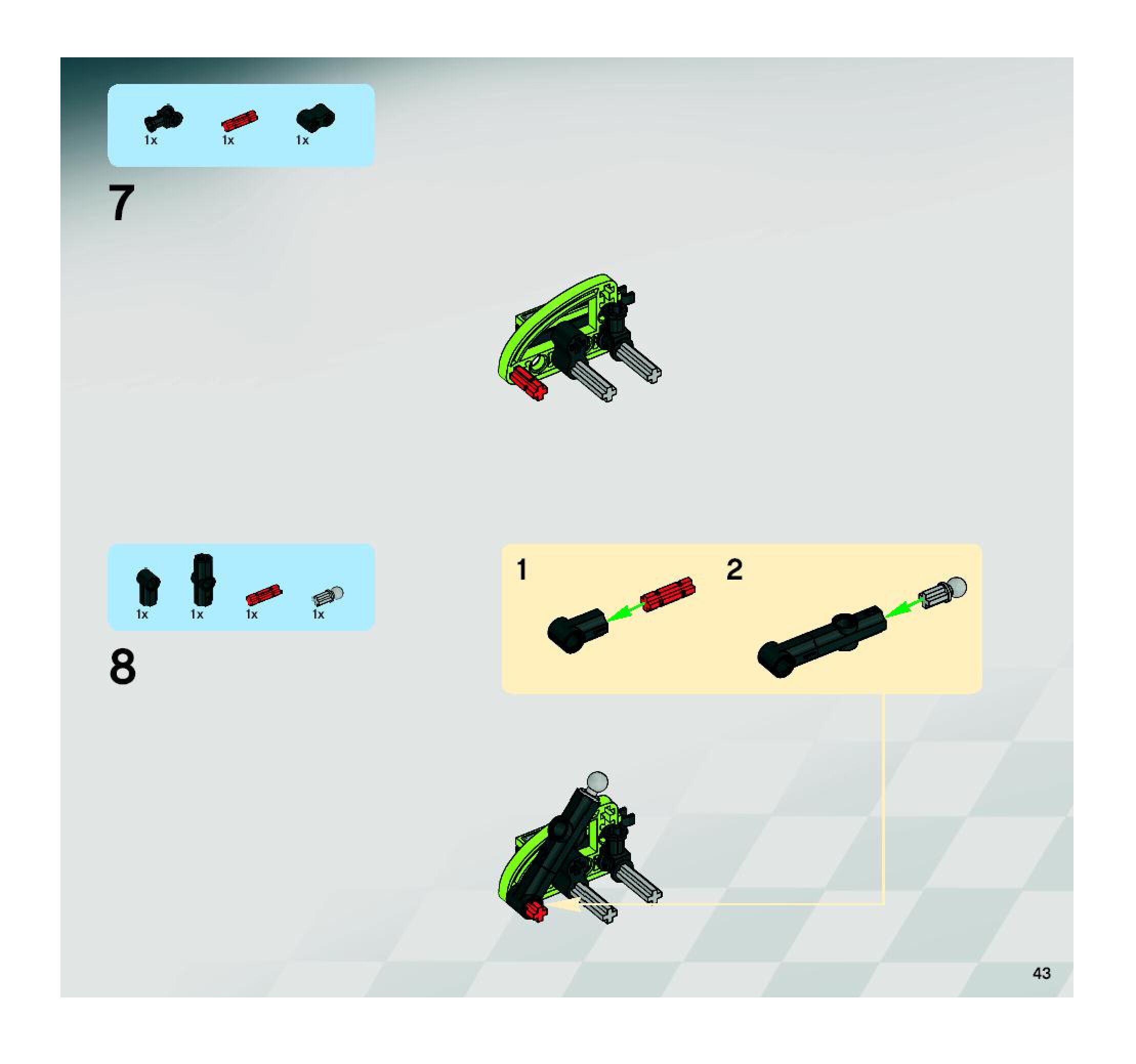 1x 1x 1x

7

1x 1x 1x 1x

8

1

2

43