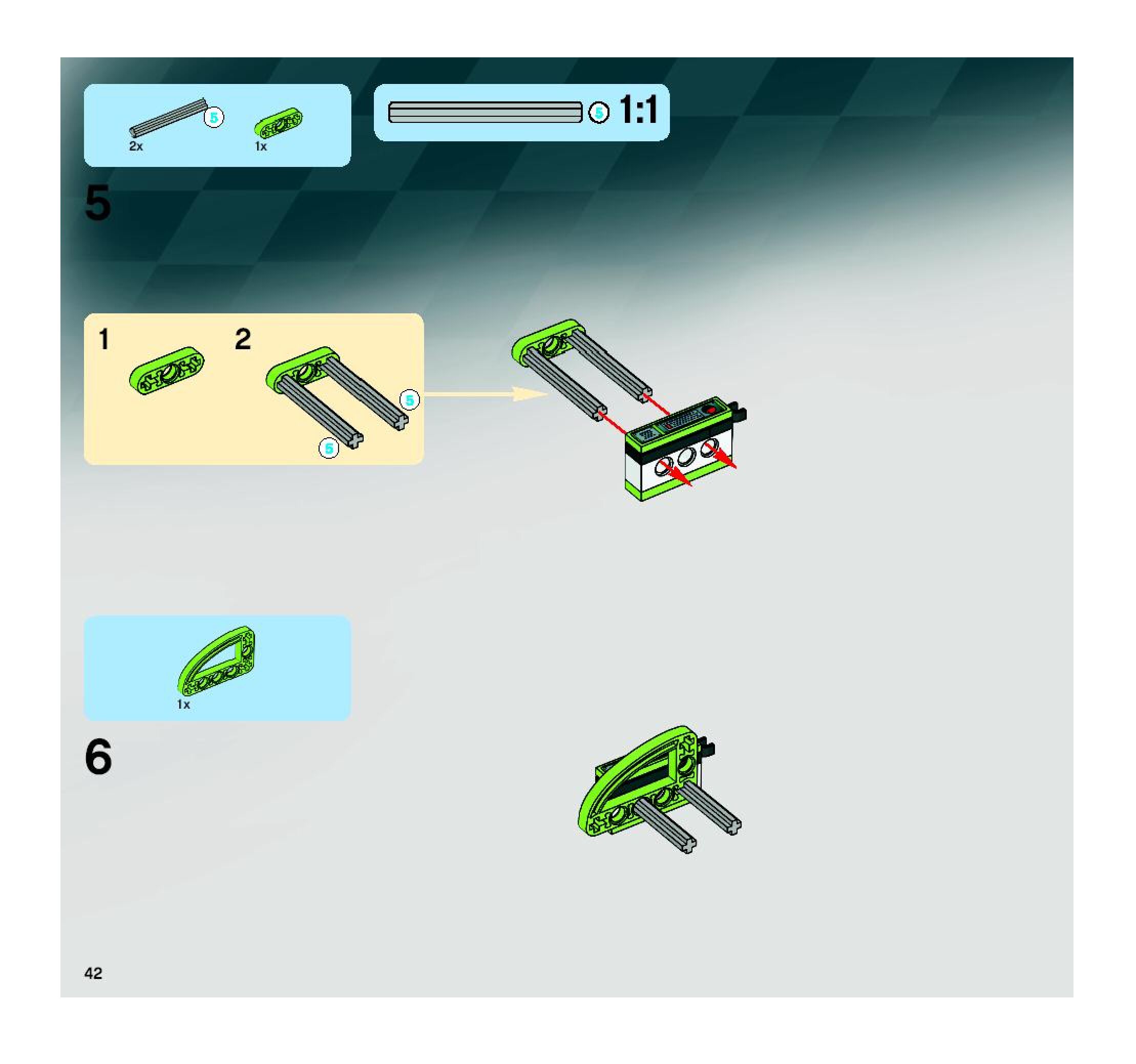 5
2x
1x

5
1:1

5

1
2
5
5

1x

6

42