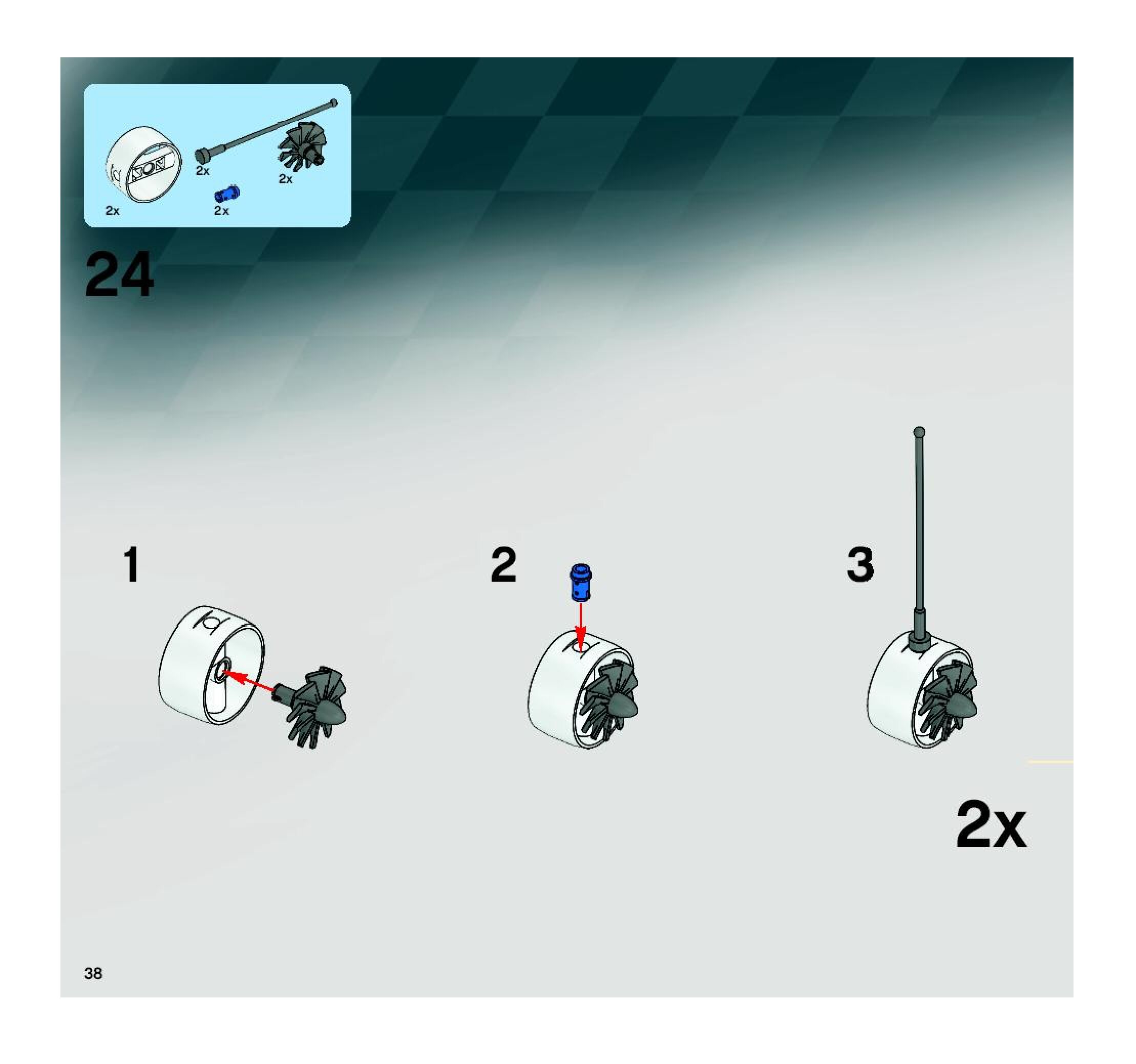 2x
2x
2x
2x

24

1

2

3

2x

38