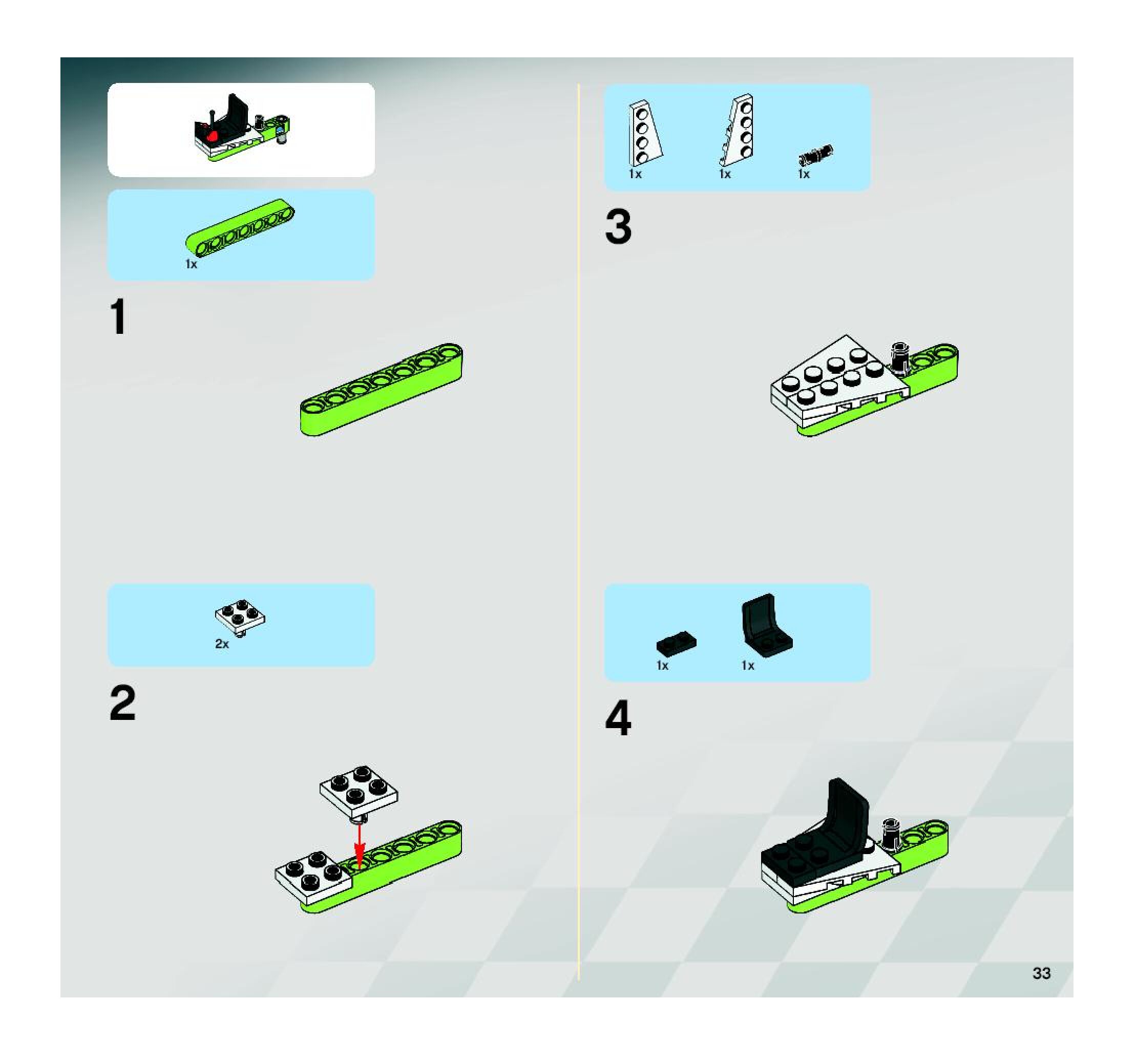 1x

1

2x

2

1x 1x 1x

3

1x 1x

4

33