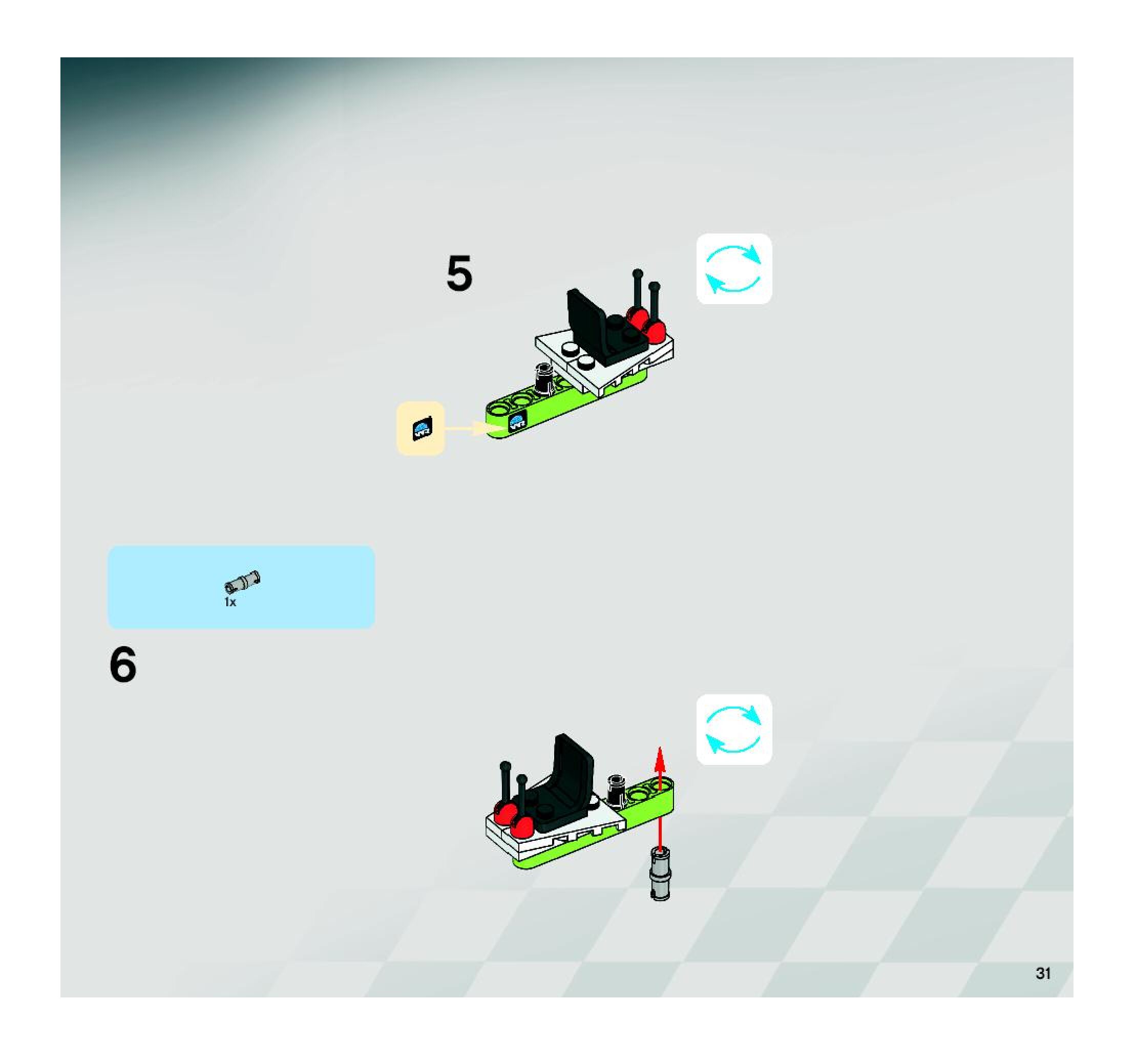 5

1x

6

31