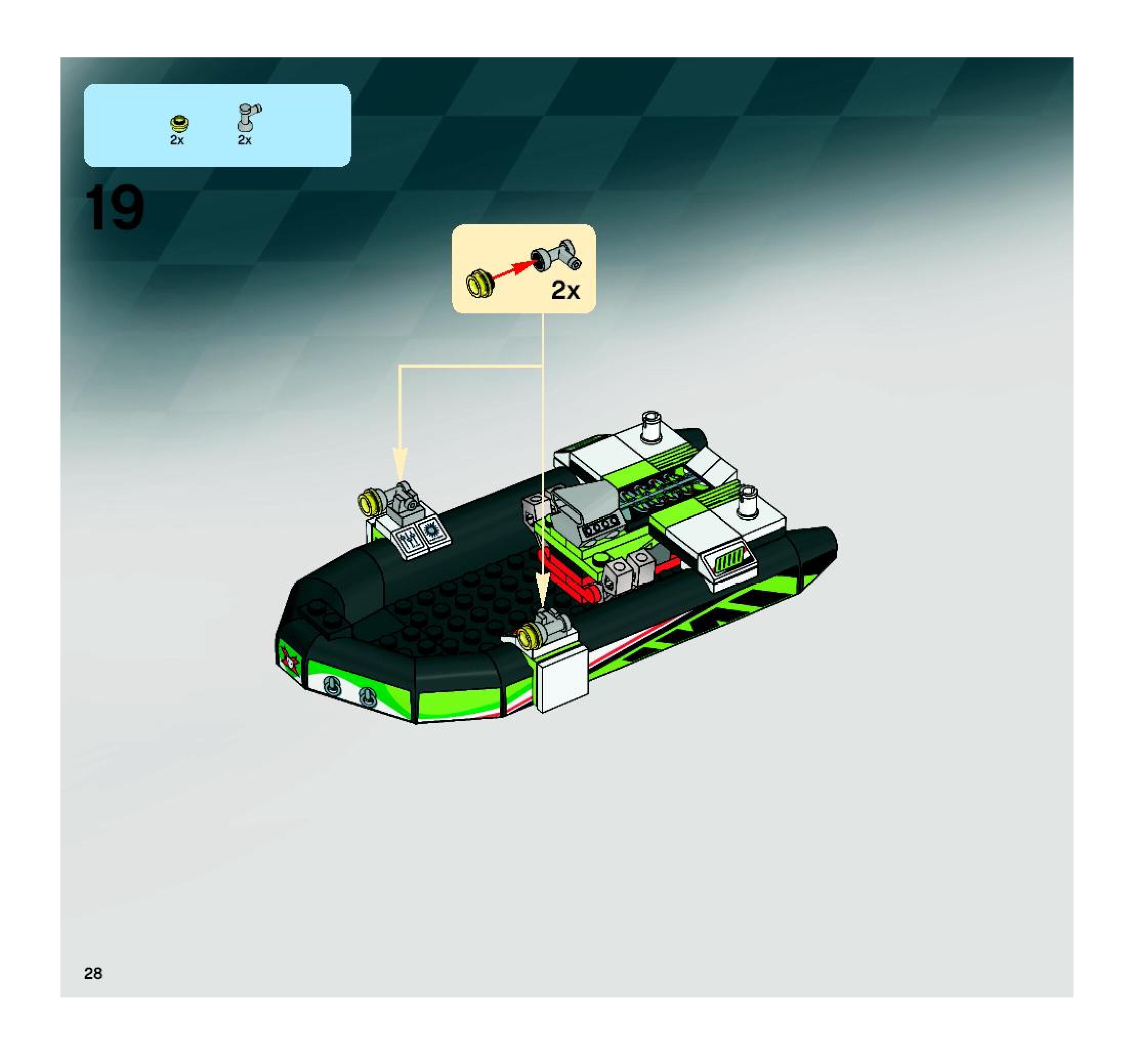 2x 2x

19

2x

28