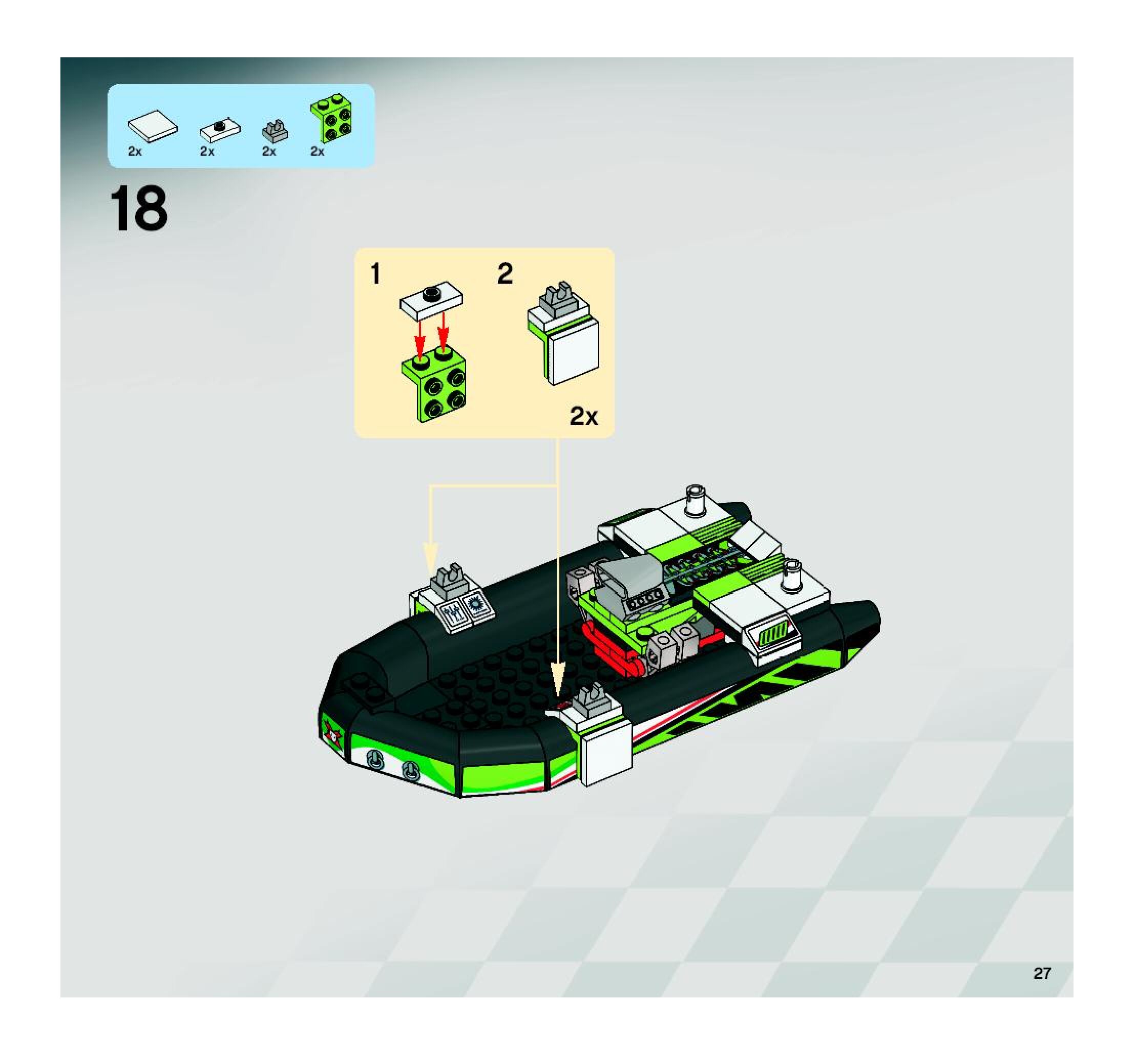 2x 2x 2x 2x

18

1 2

2x

27