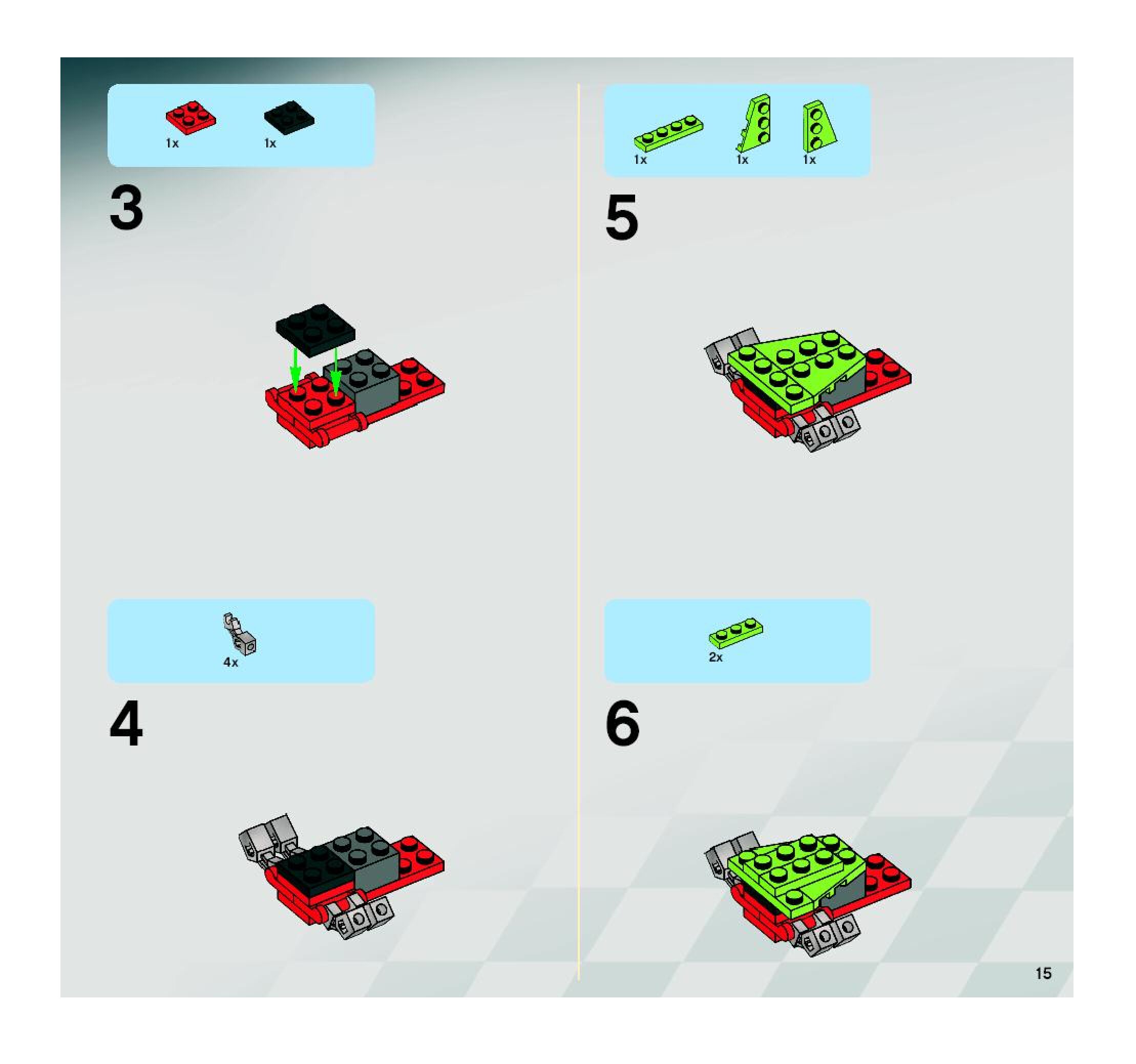 1x 1x

3

4x

4

1x 1x 1x

5

2x

6

15