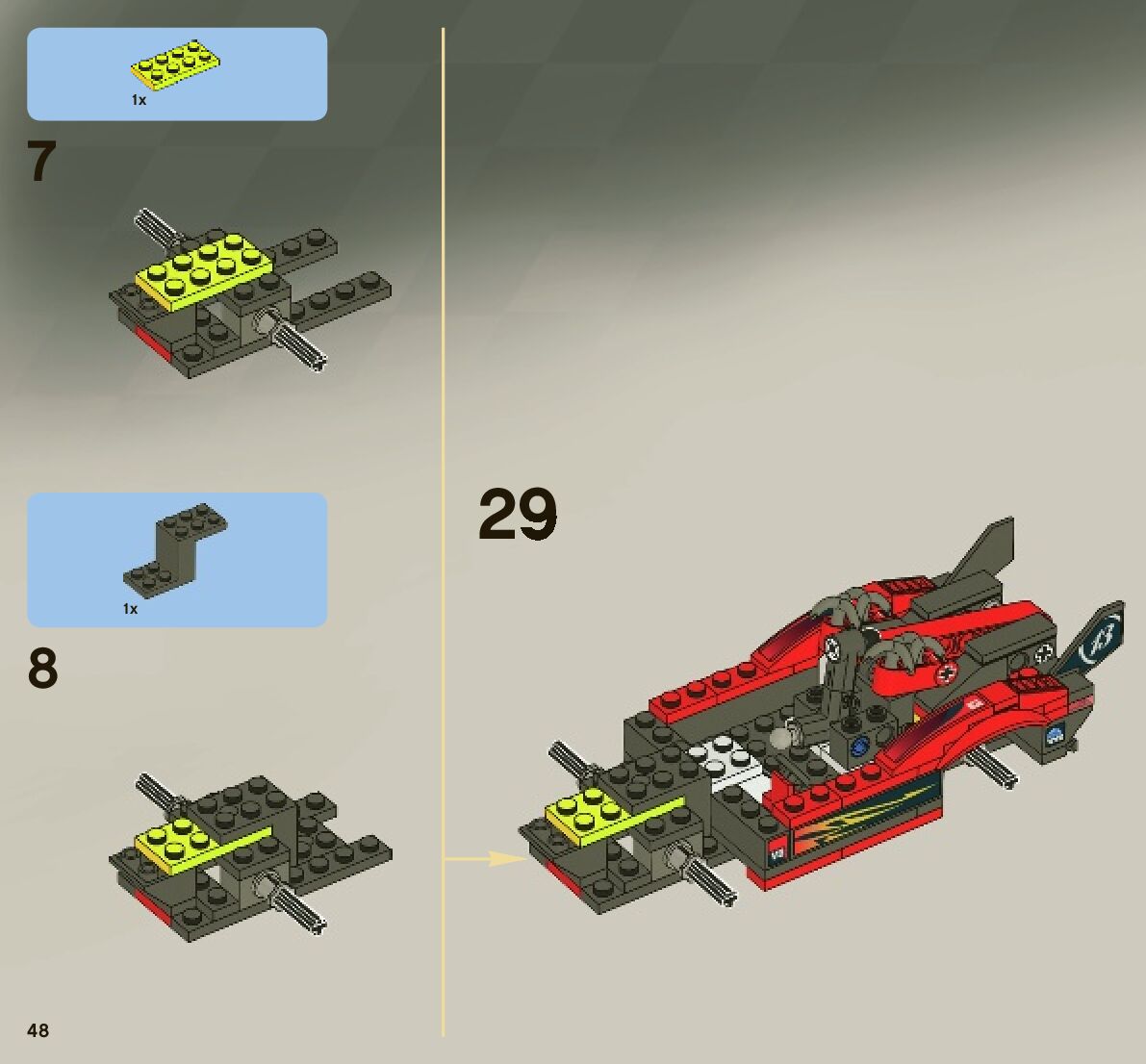 1x

7

1x

8

29

48