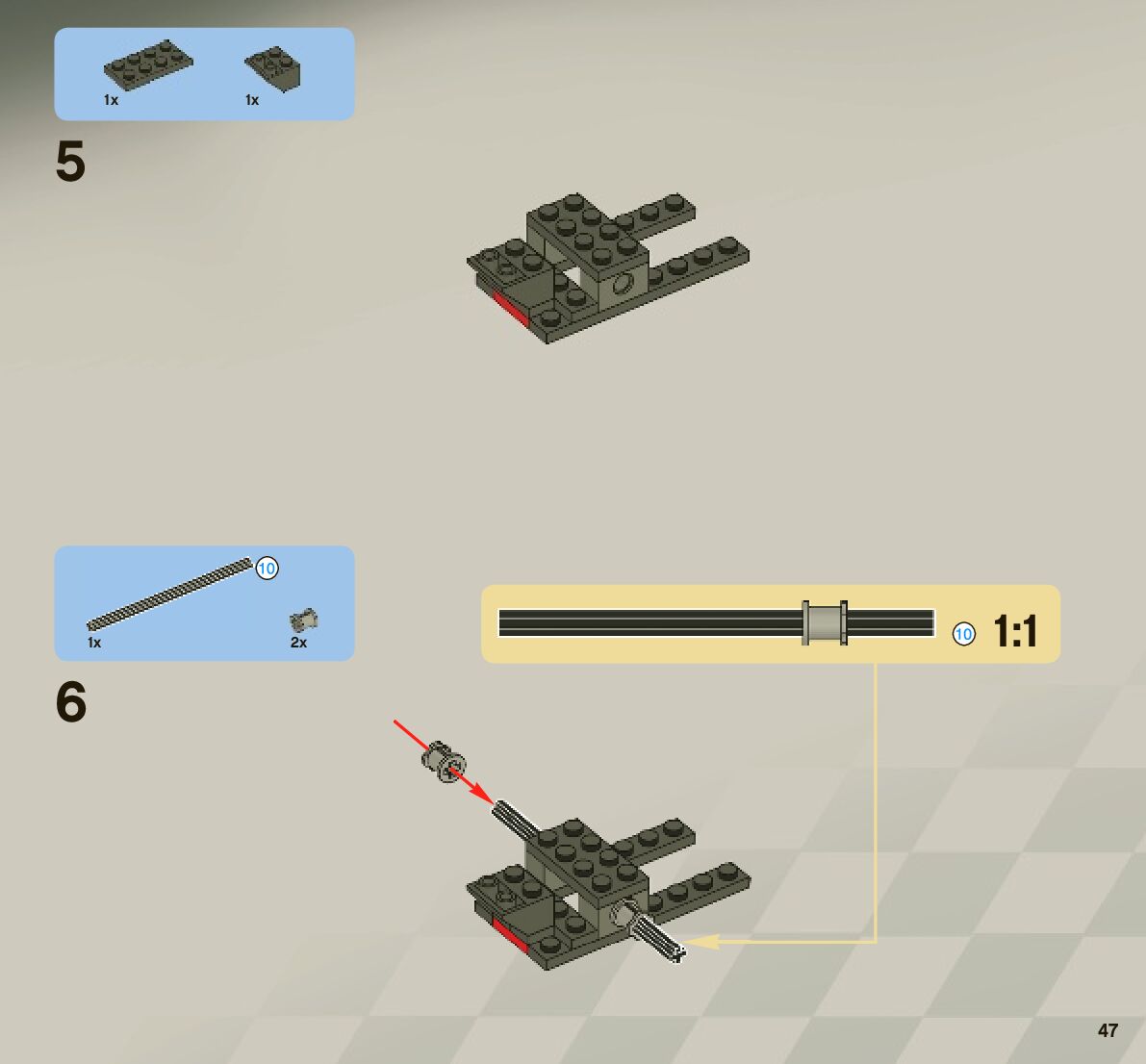 1x

1x

5

10

1x

2x

6

10 1:1

47