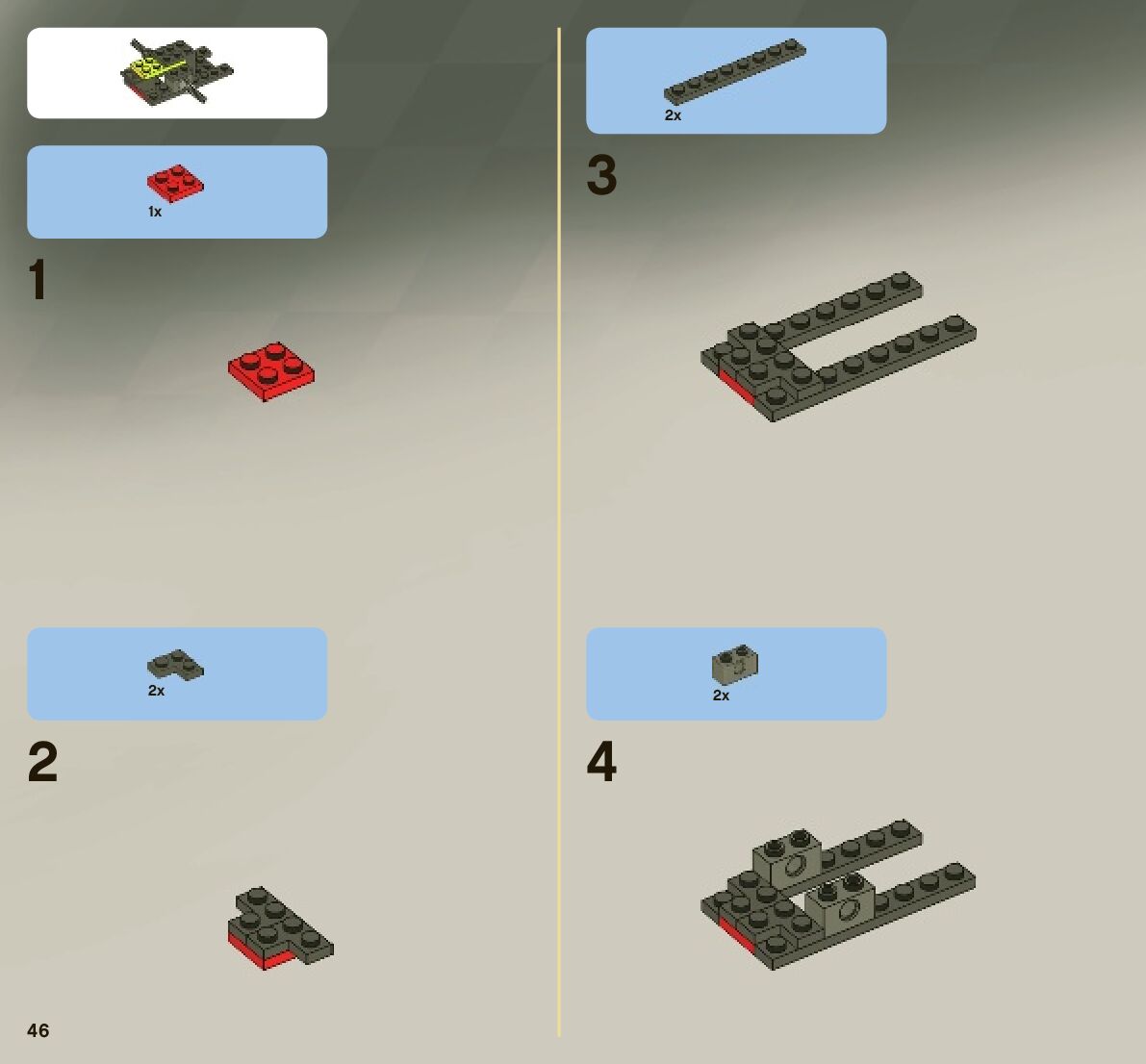 1x

1

2x

2

46

2x

3

2x

4