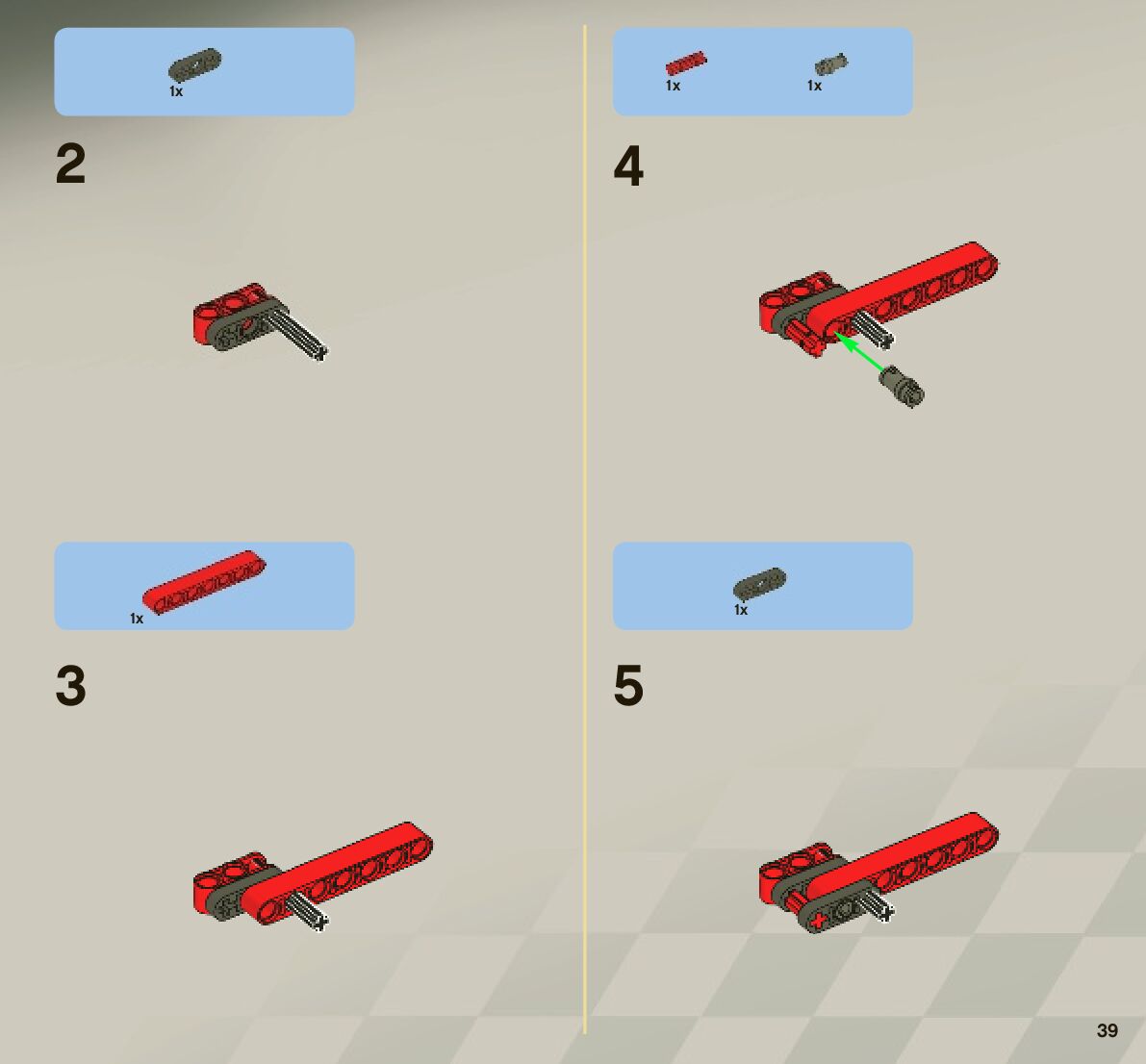 1x

2

1x

3

1x 1x

4

1x

5

39