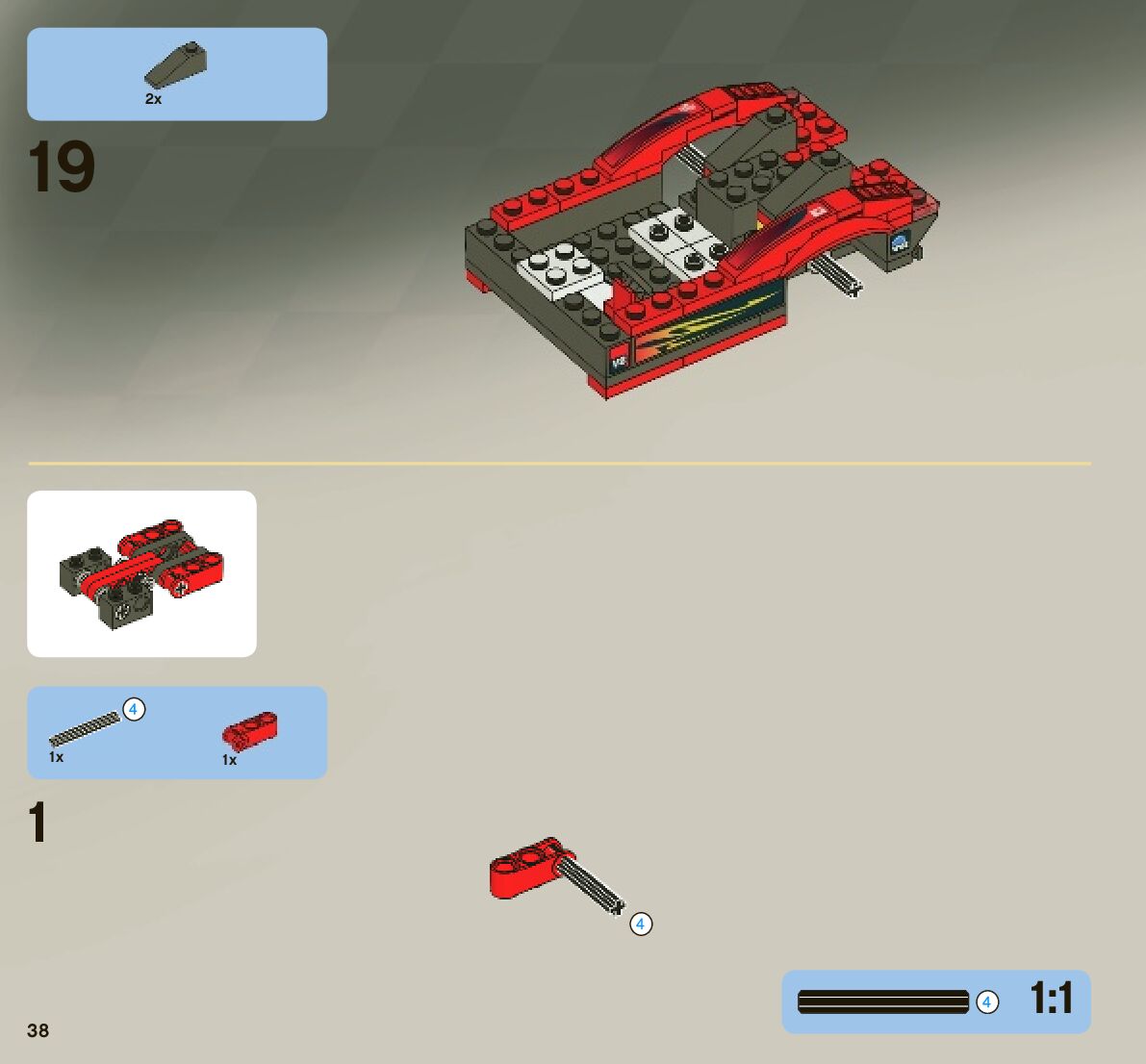 2x

19

4
1x
1x

1

4

4 1:1

38