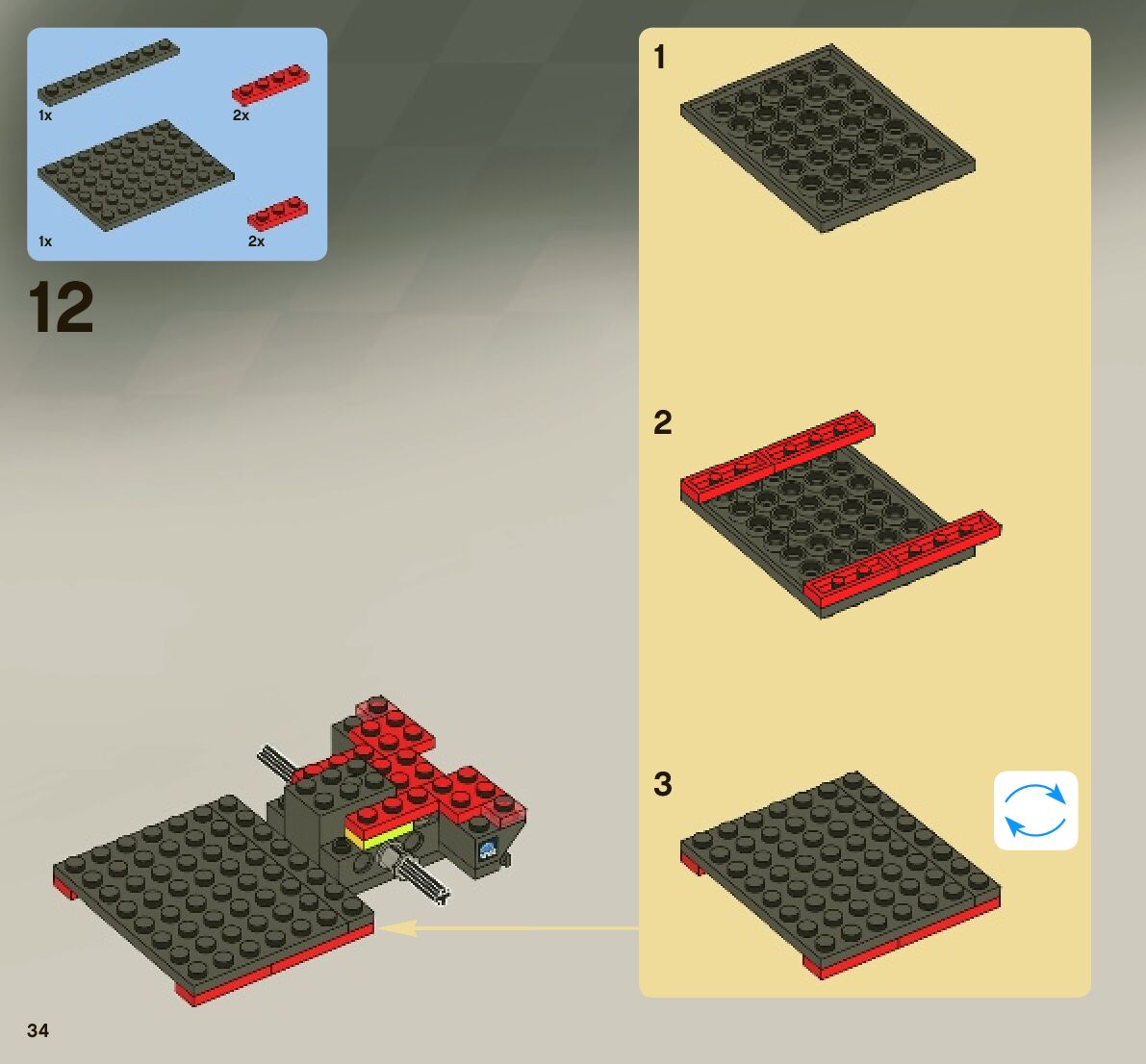 1x
2x
1x
2x
12
1
2
3
34