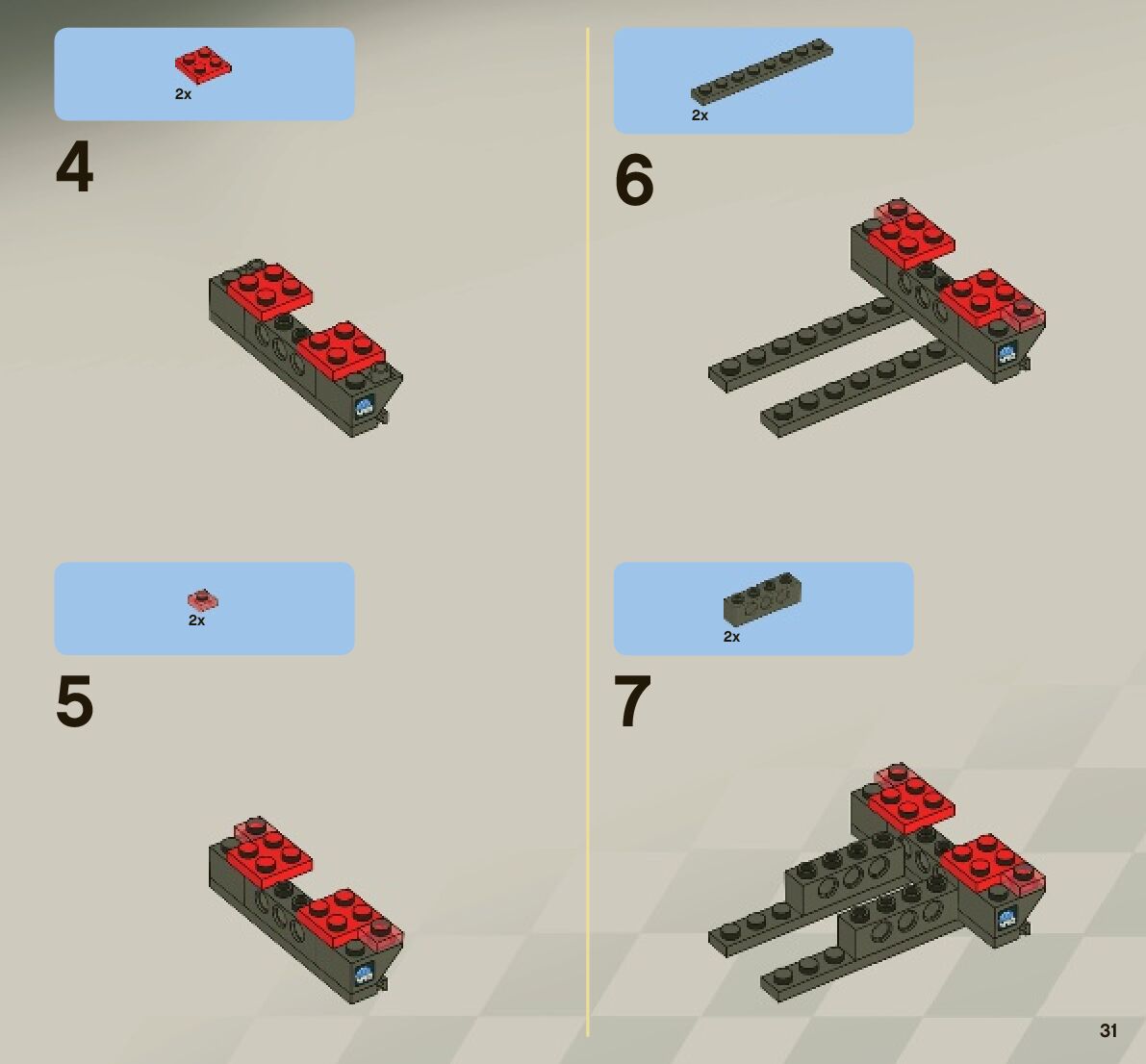 2x

4

2x

5

2x

6

2x

7

31